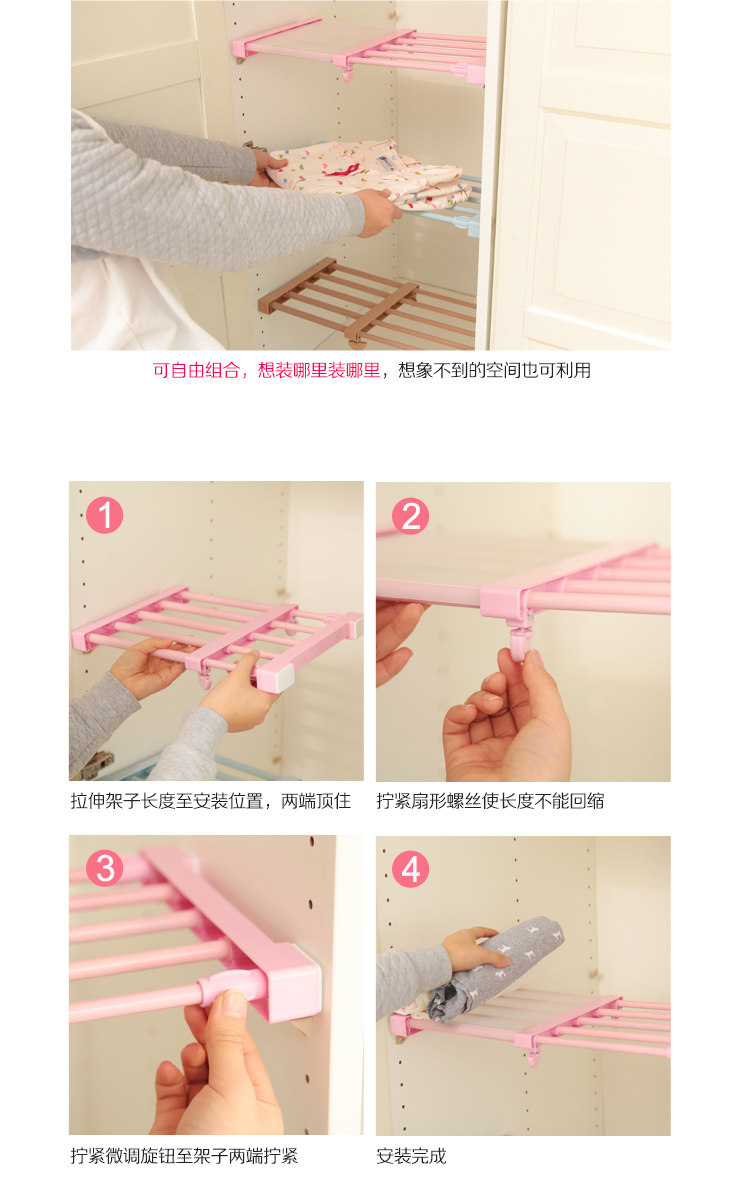 可自由组合，想装哪里装哪里，想象不到的空间也可利用

1

拉伸架子长度至安装位置，两端顶住

2

拧紧扇形螺丝使长度不能回缩

3

拧紧微调旋钮至架子两端拧紧

4

安装完成