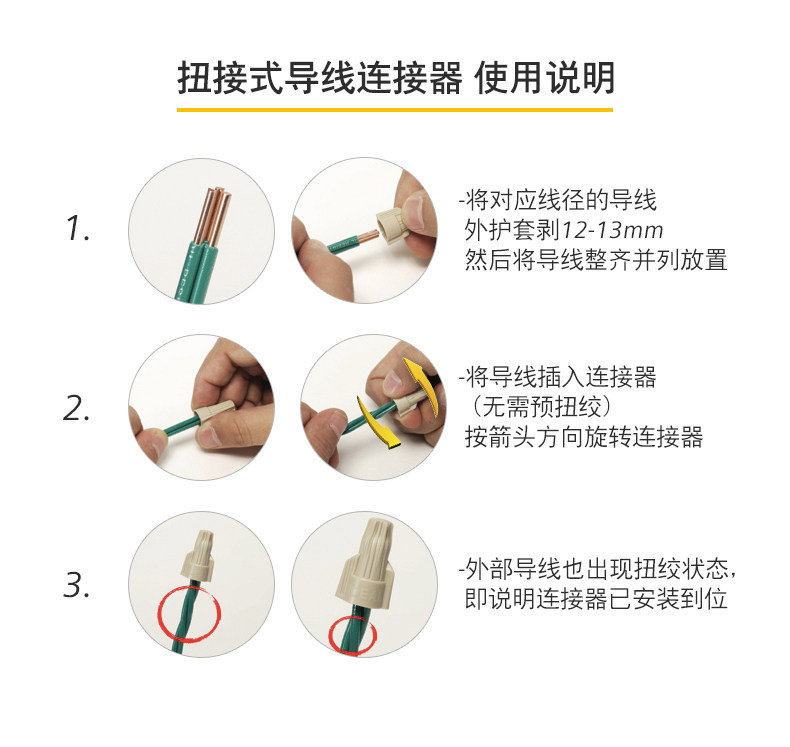 扭接式导线连接器 使用说明

1.

-将对应线径的导线
外护套剥12-13mm
然后将导线整齐并列放置

2.

-将导线插入连接器
（无需预扭绞）
按箭头方向旋转连接器

3.

-外部导线也出现扭绞状态，
即说明连接器已安装到位