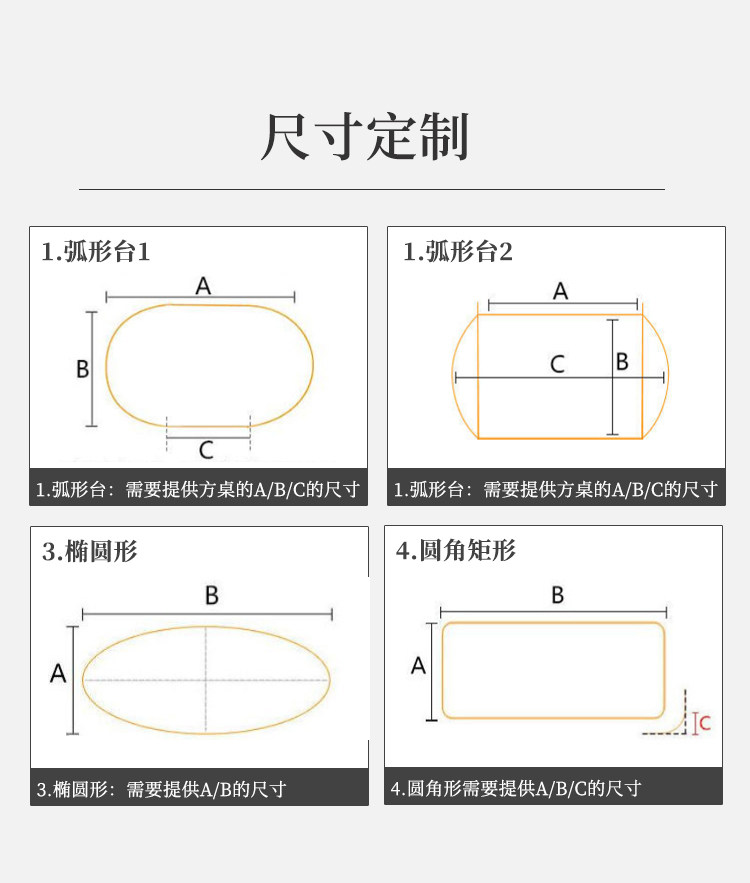 尺寸定制

1.弧形台1

A

B

C

1.弧形台：需要提供方桌的A/B/C的尺寸

1.弧形台2

A

C

B

1.弧形台：需要提供方桌的A/B/C的尺寸

3.椭圆形

B

A

3.椭圆形：需要提供A/B的尺寸

4.圆角矩形

B

A

C

4.圆角形需要提供A/B/C的尺寸