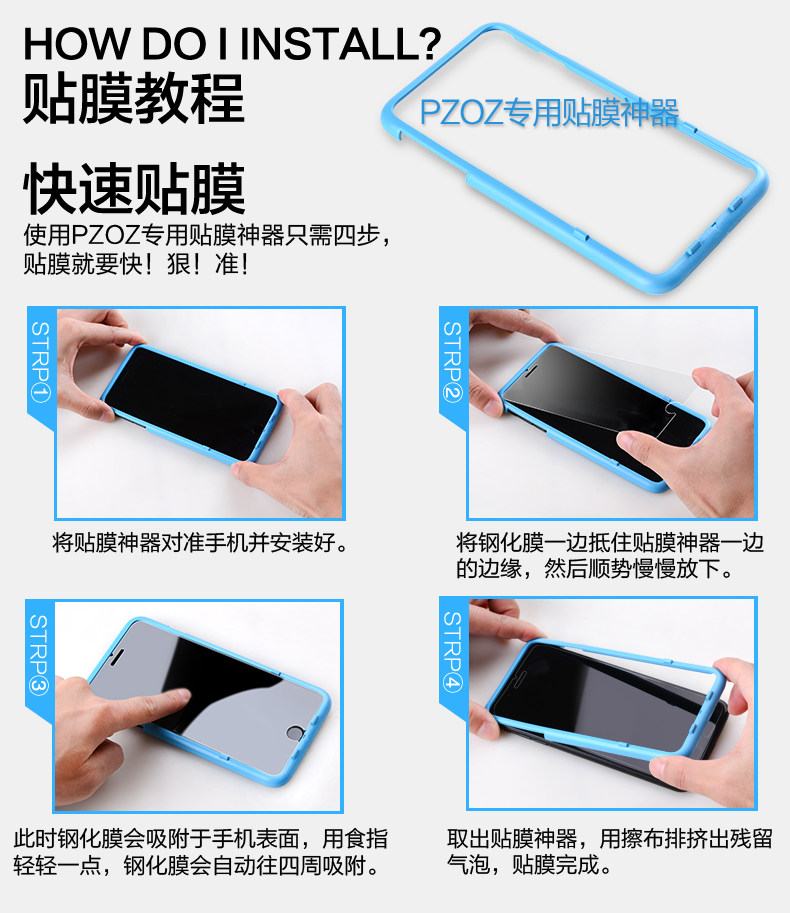 HOW DO I INSTALL?
贴膜教程

PZOZ专用贴膜神器

快速贴膜
使用PZOZ专用贴膜神器只需四步，贴膜就要快！狠！准！

STRP①

将贴膜神器对准手机并安装好。

STRP②

将钢化膜一边抵住贴膜神器一边的边缘，然后顺势慢慢放下。

STRP③

此时钢化膜会吸附于手机表面，用食指轻轻一点，钢化膜会自动往四周吸附。

STRP④

取出贴膜神器，用擦布排挤出残留气泡，贴膜完成。