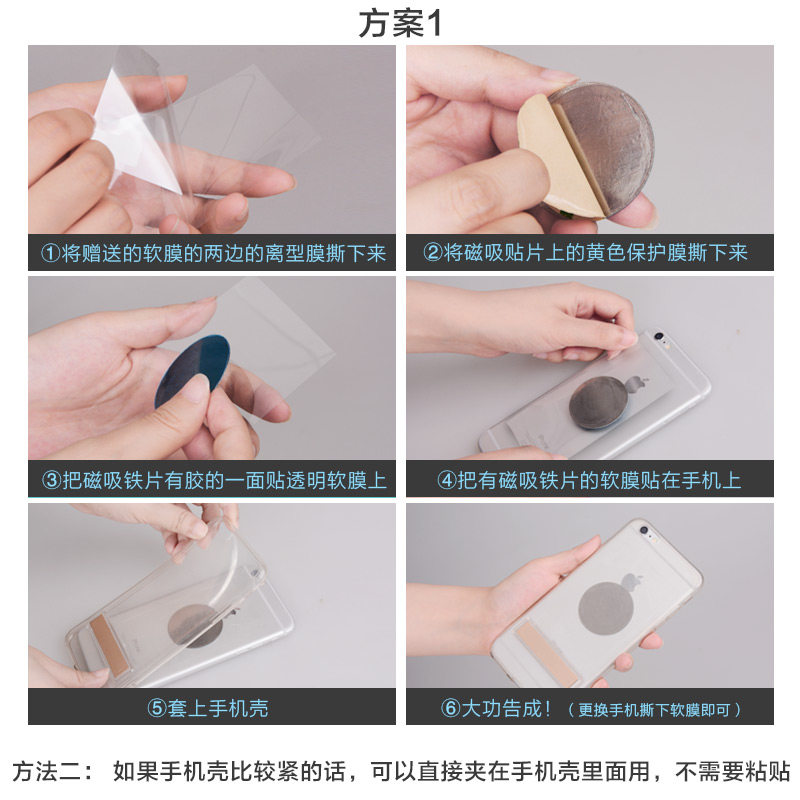 方案1

①将赠送的软膜的两边的离型膜撕下来

②将磁吸贴片上的黄色保护膜撕下来

③把磁吸铁片有胶的一面贴透明软膜上

④把有磁吸铁片的软膜贴在手机上

⑤套上手机壳

⑥大功告成！（更换手机撕下软膜即可）

方法二： 如果手机壳比较紧的话，可以直接夹在手机壳里面用，不需要粘贴