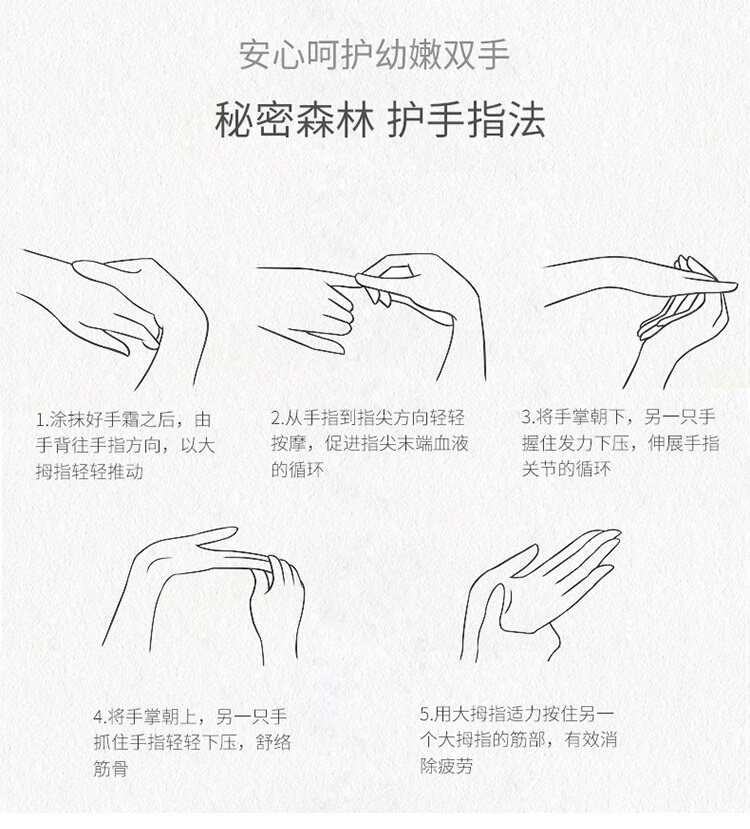 安心呵护幼嫩双手

秘密森林 护手指法

1.涂抹好手霜之后，由手背往手指方向，以大拇指轻轻推动

2.从手指到指尖方向轻轻按摩，促进指尖末端血液的循环

3.将手掌朝下，另一只手握住发力下压，伸展手指关节的循环

4.将手掌朝上，另一只手抓住手指轻轻下压，舒络筋骨

5.用大拇指适力按住另一个大拇指的筋部，有效消除疲劳