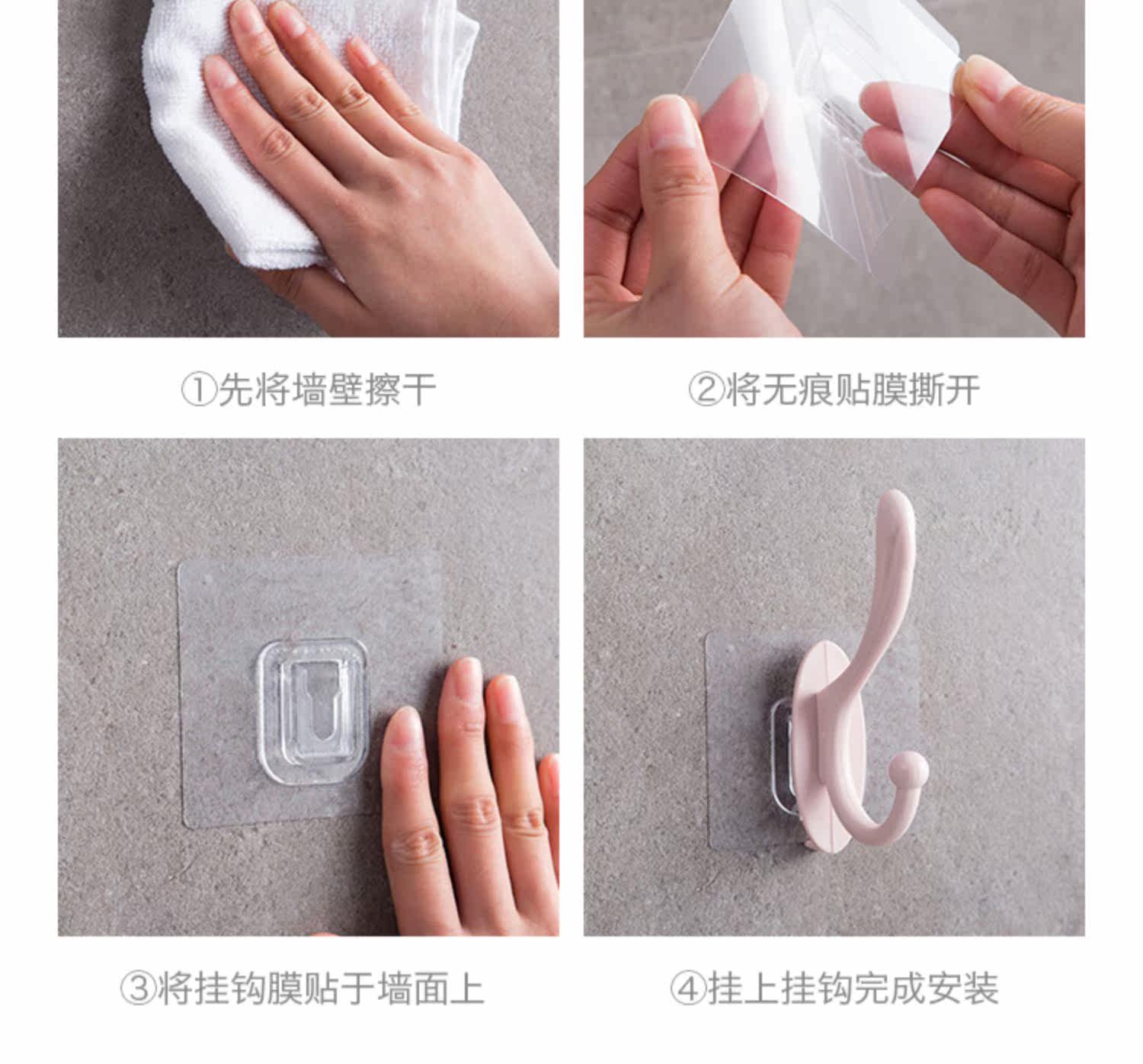 ①先将墙壁擦干

②将无痕贴膜撕开

③将挂钩膜贴于墙面上

④挂上挂钩完成安装