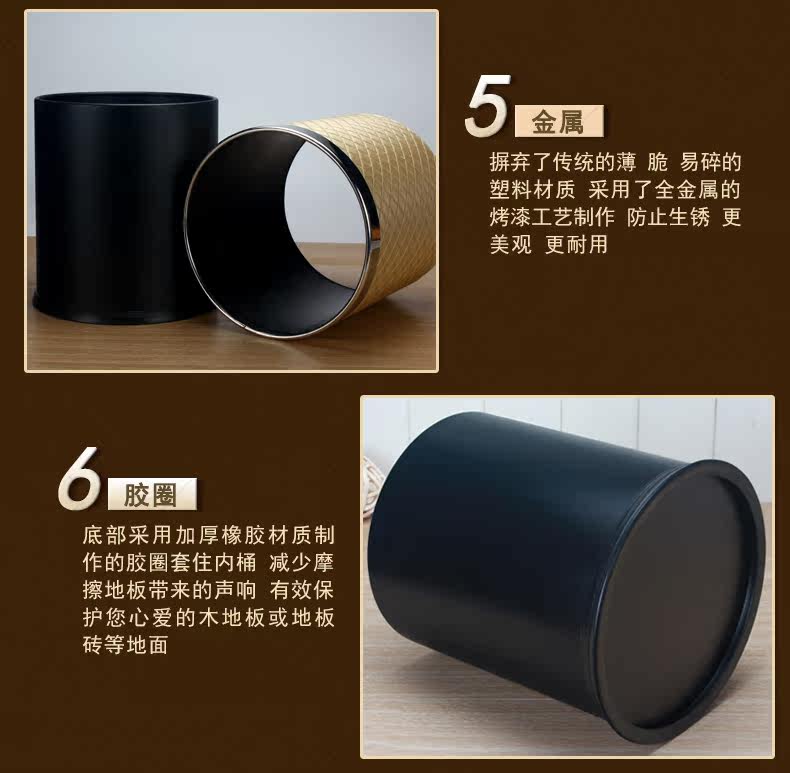 5 金属

摒弃了传统的薄 脆 易碎的塑料材质 采用了全金属的烤漆工艺制作 防止生锈 更美观 更耐用

6 胶圈

底部采用加厚橡胶材质制作的胶圈套住内桶 减少摩擦地板带来的声响 有效保护您心爱的木地板或地板砖等地面