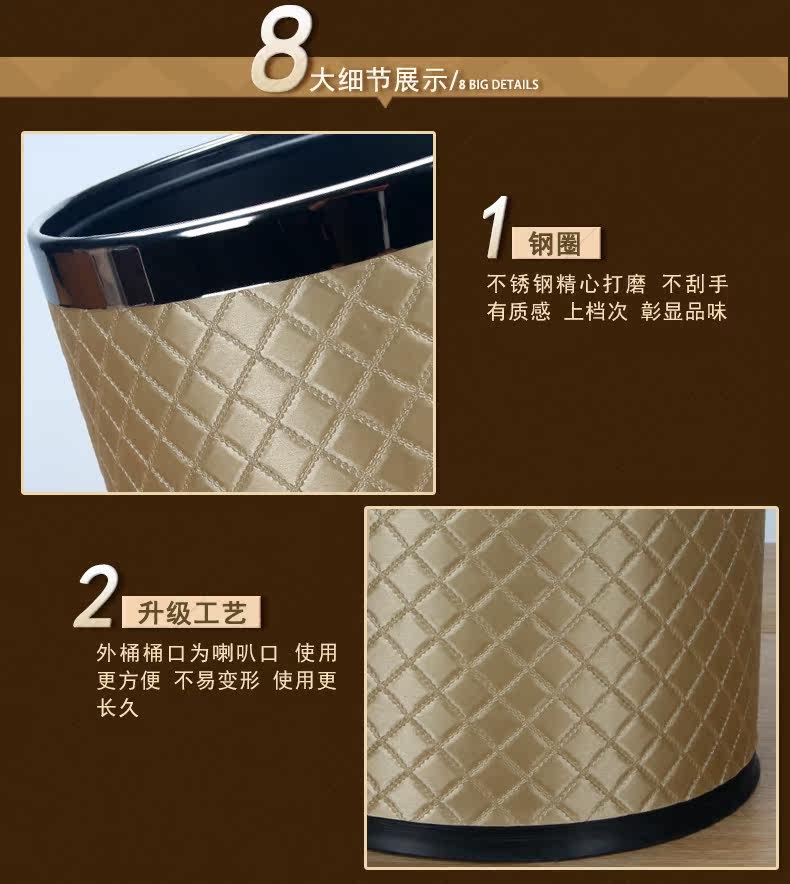 8大细节展示/8 BIG DETAILS

1 钢圈

不锈钢精心打磨 不刮手 有质感 上档次 彰显品味

2 升级工艺

外桶桶口为喇叭口 使用更方便 不易变形 使用更长久