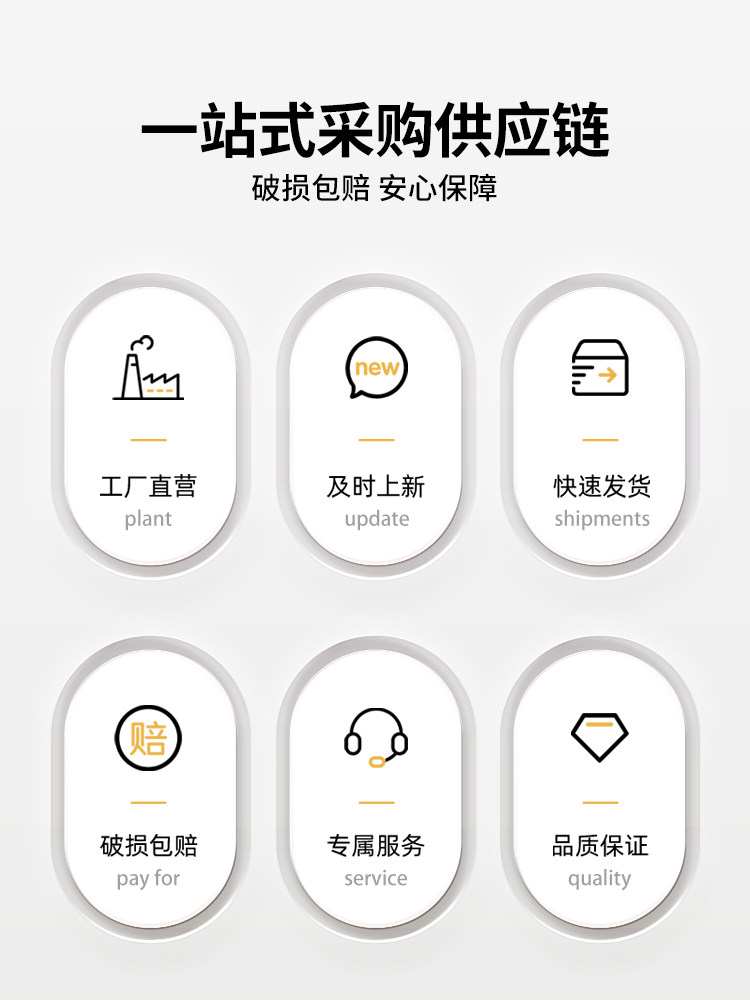 一站式采购供应链

破损包赔 安心保障

new

工厂直营
plant

及时上新
update

快速发货
shipments

赔

破损包赔
pay for

专属服务
service

品质保证
quality