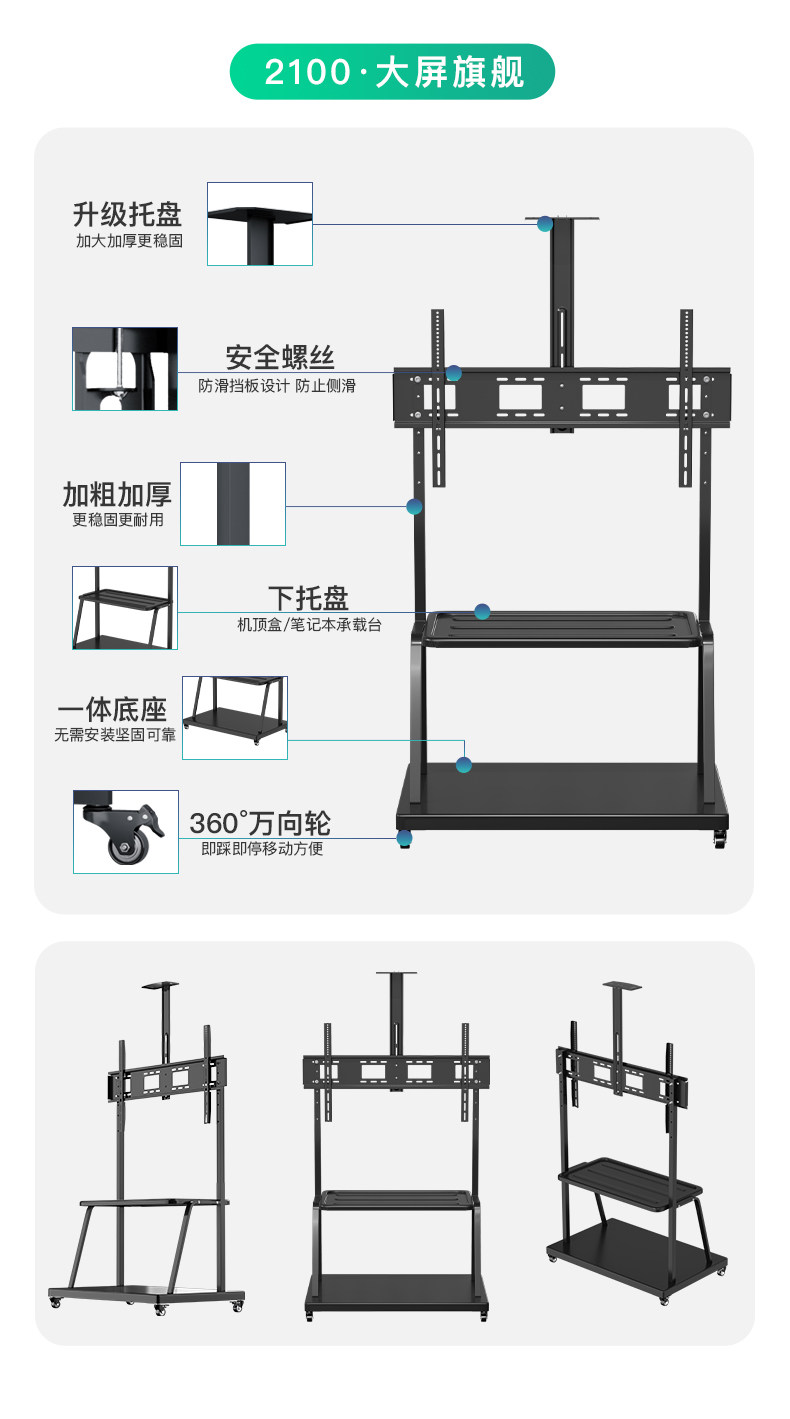 2100·大屏旗舰

升级托盘
加大加厚更稳固

安全螺丝
防滑挡板设计 防止侧滑

加粗加厚
更稳固更耐用

下托盘
机顶盒/笔记本承载台

一体底座
无需安装坚固可靠

360°万向轮
即踩即停移动方便