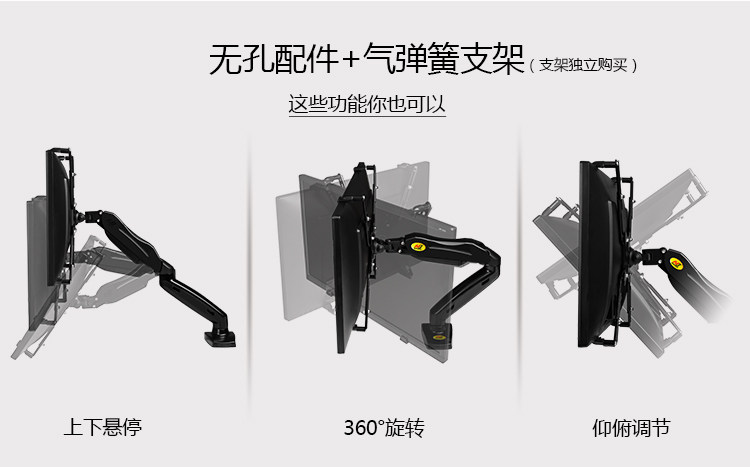 无孔配件+气弹簧支架（支架独立购买）

这些功能你也可以

上下悬停

360°旋转

仰俯调节