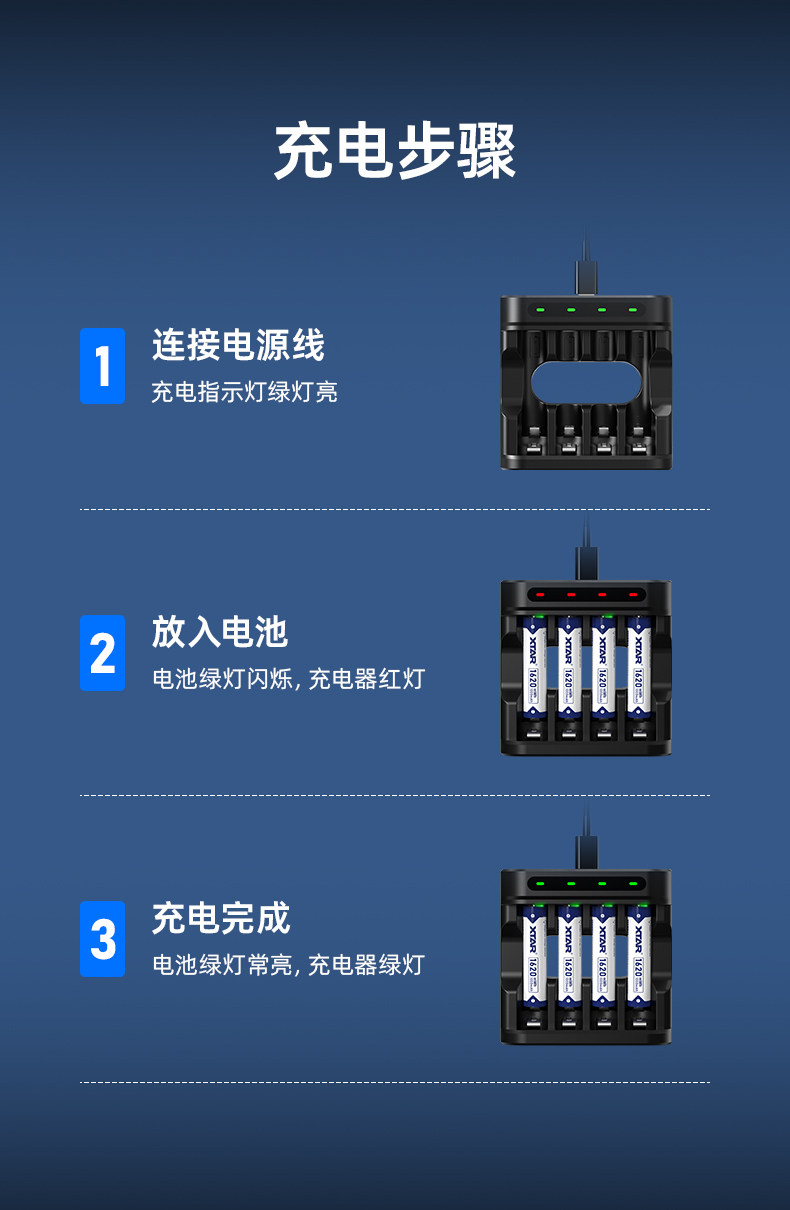 充电步骤

1
连接电源线
充电指示灯绿灯亮

2
放入电池
电池绿灯闪烁, 充电器红灯

XTAR 1620
XTAR 1620
XTAR 1620
XTAR 1620

3
充电完成
电池绿灯常亮, 充电器绿灯

XTAR 1620
XTAR 1620
XTAR 1620
XTAR 1620