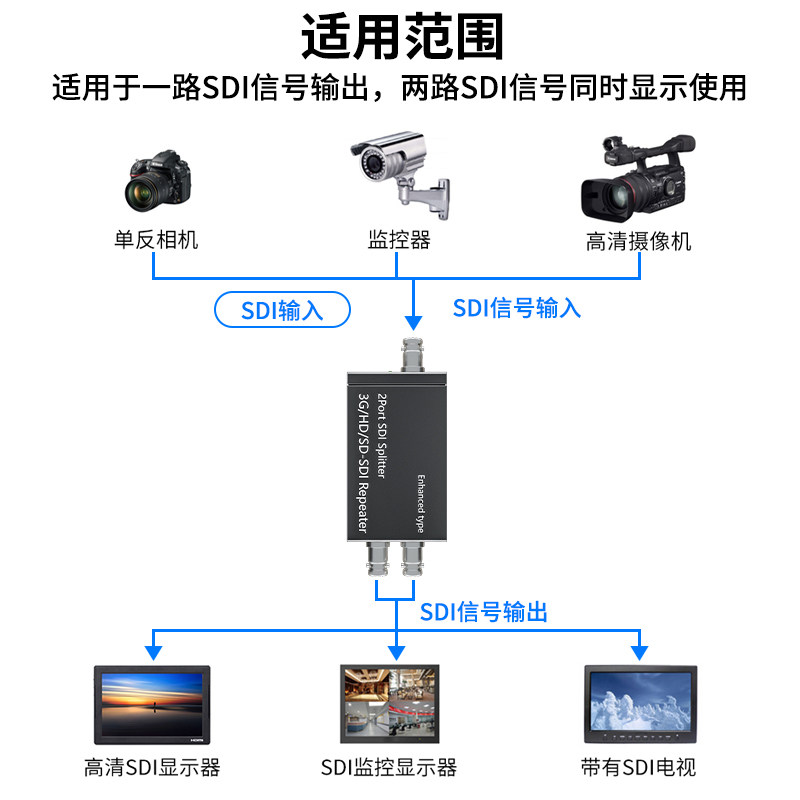 适用范围
适用于一路SDI信号输出，两路SDI信号同时显示使用

单反相机
监控器
高清摄像机

SDI输入
SDI信号输入

2Port SDI Splitter
3G/HD/SD-SDI Repeater
Enhanced type

SDI信号输出

高清SDI显示器
SDI监控显示器
带有SDI电视