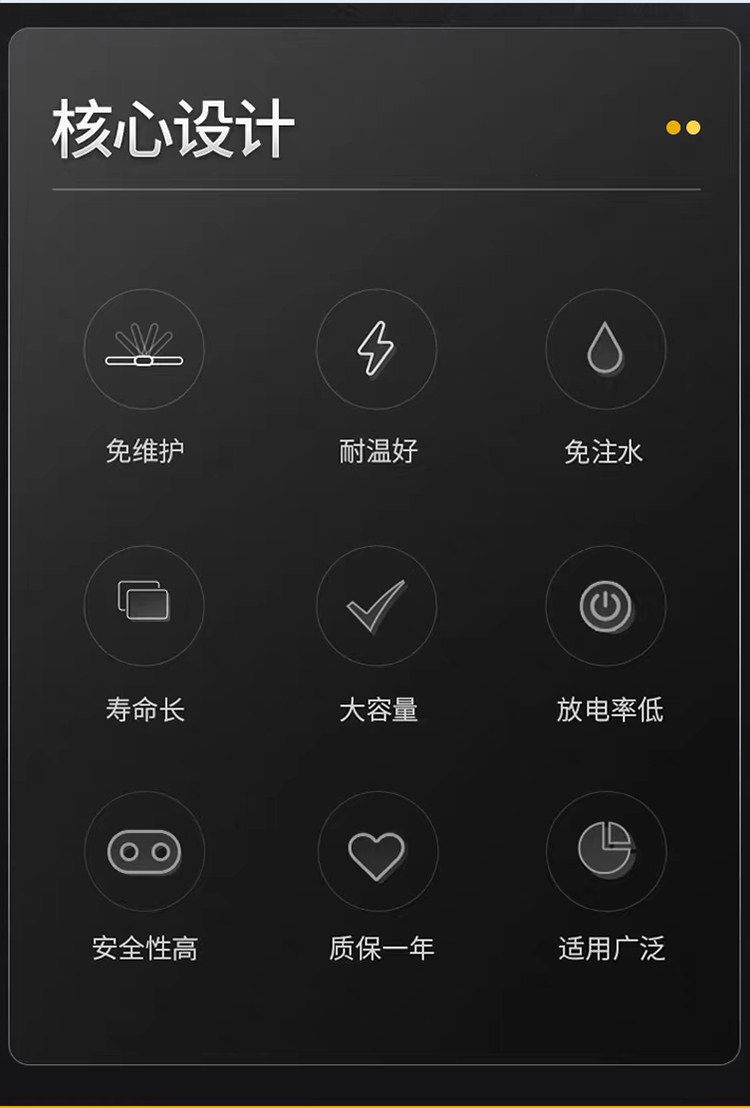 核心设计

免维护

耐温好

免注水

寿命长

大容量

放电率低

安全性高

质保一年

适用广泛