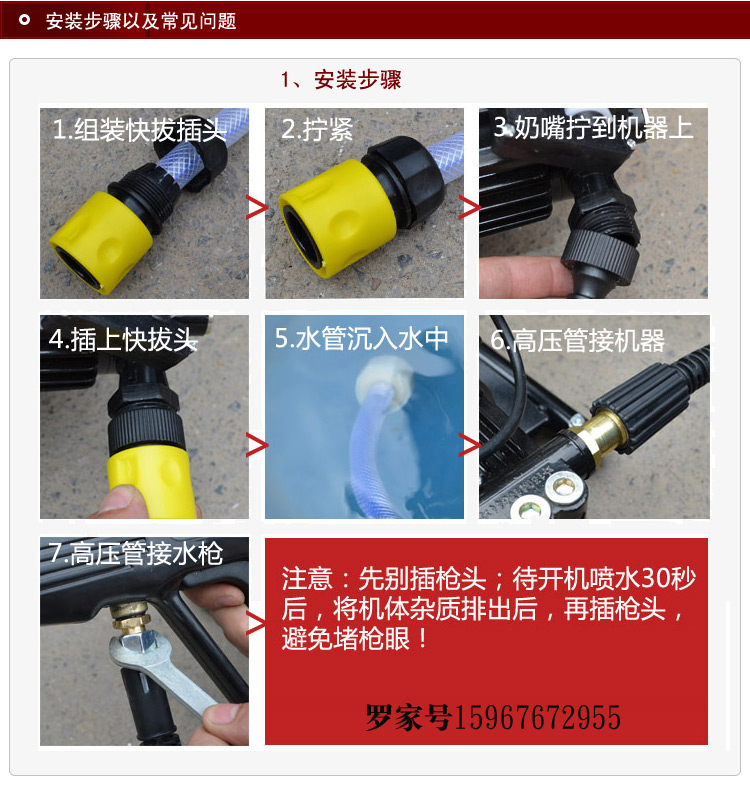 安装步骤以及常见问题

1、安装步骤

1.组装快拔插头

2.拧紧

3.奶嘴拧到机器上

4.插上快拔头

5.水管沉入水中

6.高压管接机器

7.高压管接水枪

注意：先别插枪头；待开机喷水30秒后，将机体杂质排出后，再插枪头，避免堵枪眼！

罗家号15967672955