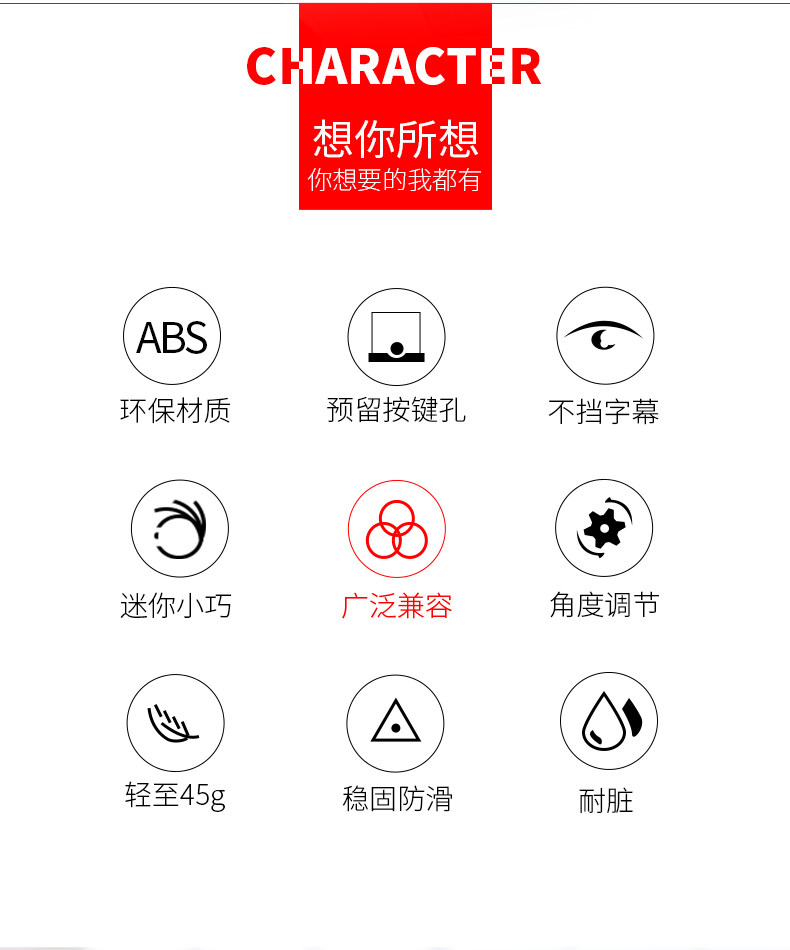 CHARACTER

想你所想
你想要的我都有

ABS
环保材质

预留按键孔

不挡字幕

迷你小巧

广泛兼容

角度调节

轻至45g

稳固防滑

耐脏