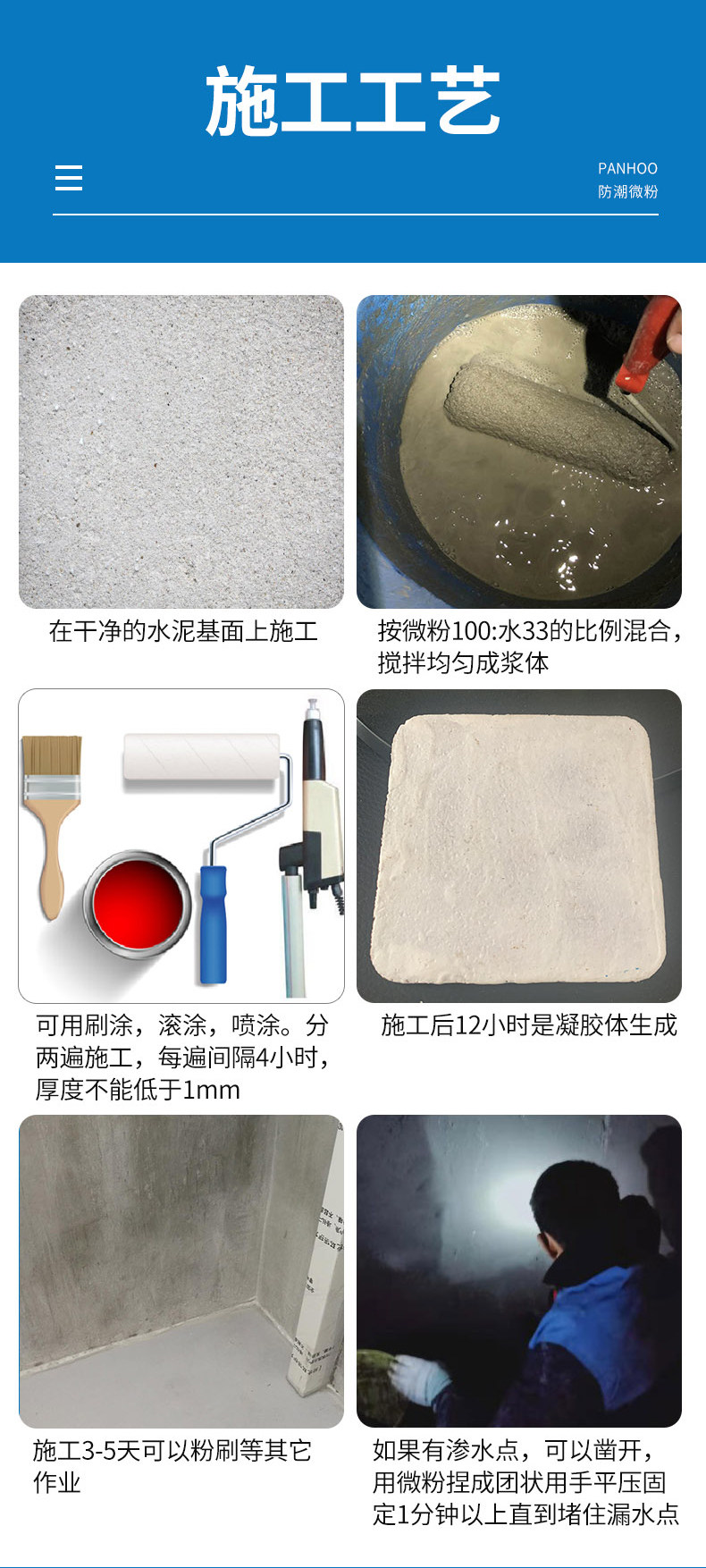 施工工艺

PANHOO
防潮微粉

在干净的水泥基面上施工

按微粉100:水33的比例混合，搅拌均匀成浆体

可用刷涂，滚涂，喷涂。分两遍施工，每遍间隔4小时，厚度不能低于1mm

施工后12小时是凝胶体生成

施工3-5天可以粉刷等其它作业

如果有渗水点，可以凿开，用微粉捏成团状用手平压固定1分钟以上直到堵住漏水点