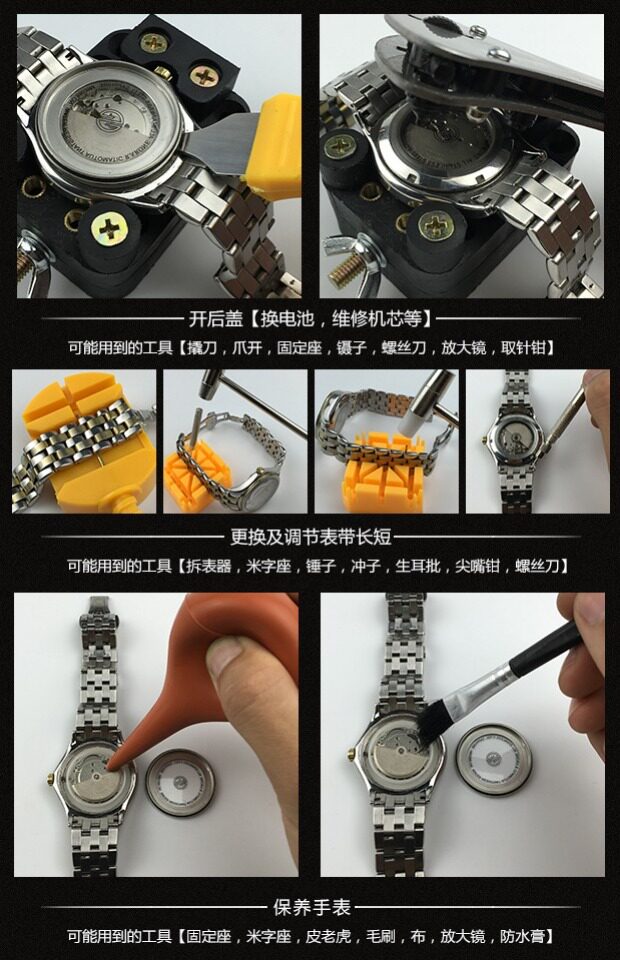 开后盖【换电池，维修机芯等】

可能用到的工具【撬刀，爪开，固定座，镊子，螺丝刀，放大镜，取针钳】

更换及调节表带长短

可能用到的工具【拆表器，米字座，锤子，冲子，生耳批，尖嘴钳，螺丝刀】

保养手表

可能用到的工具【固定座，米字座，皮老虎，毛刷，布，放大镜，防水膏】