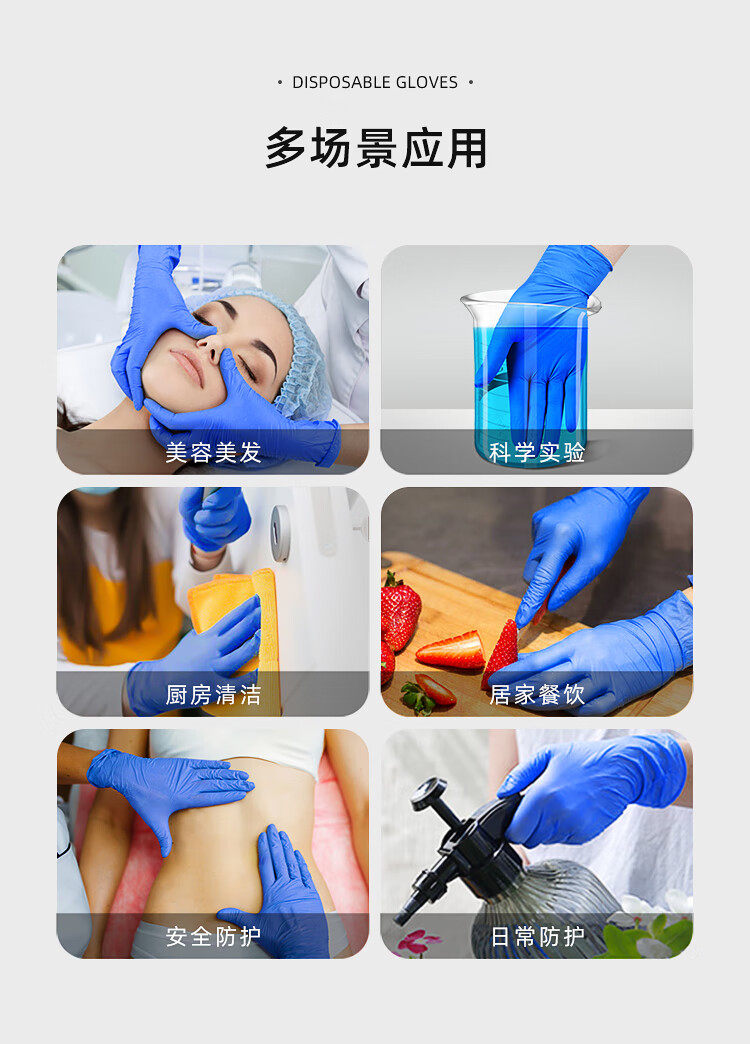 • DISPOSABLE GLOVES •

多场景应用

美容美发

科学实验

厨房清洁

居家餐饮

安全防护

日常防护