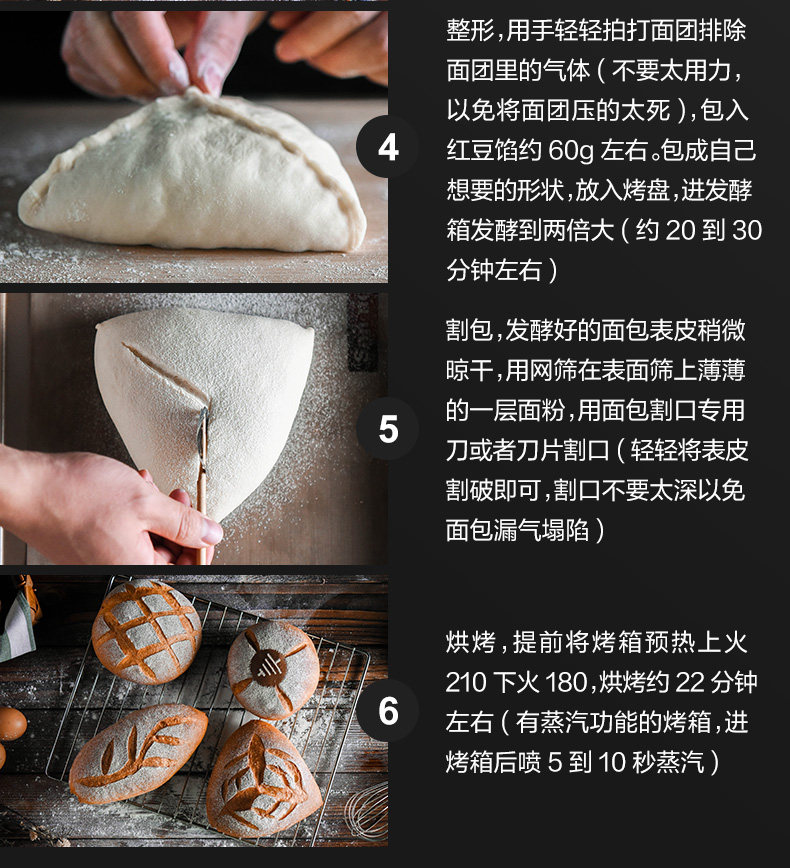 4

整形，用手轻轻拍打面团排除面团里的气体（不要太用力，以免将面团压的太死），包入红豆馅约 60g 左右。包成自己想要的形状，放入烤盘，进发酵箱发酵到两倍大（约 20 到 30 分钟左右）

5

割包，发酵好的面包表皮稍微晾干，用网筛在表面筛上薄薄的一层面粉，用面包割口专用刀或者刀片割口（轻轻将表皮割破即可，割口不要太深以免面包漏气塌陷）

6

烘烤，提前将烤箱预热上火 210 下火 180，烘烤约 22 分钟左右（有蒸汽功能的烤箱，进烤箱后喷 5 到 10 秒蒸汽）