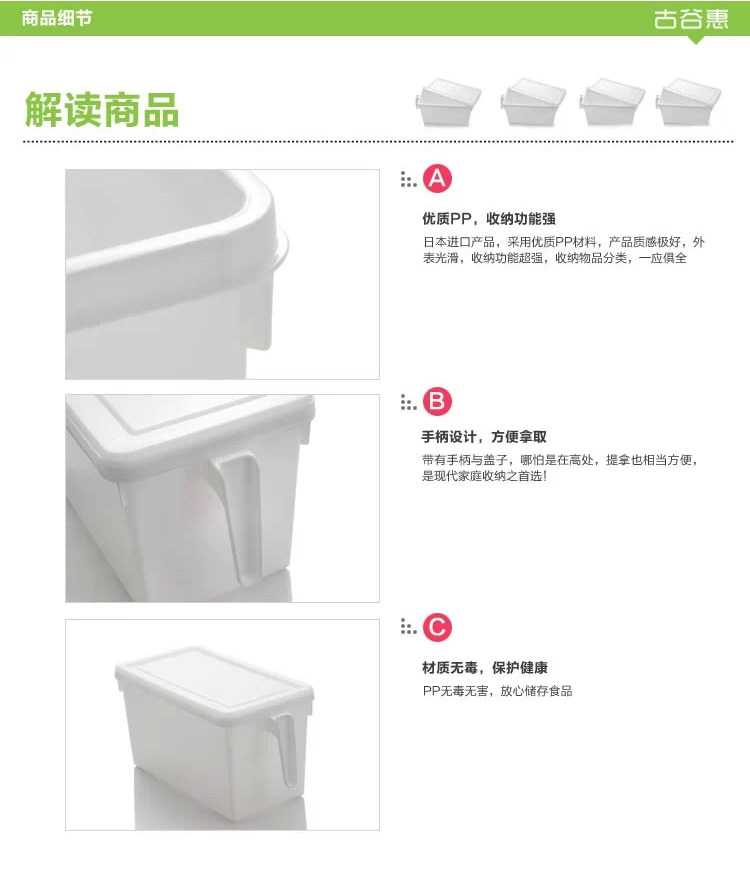 商品细节

古谷惠

解读商品

A

优质PP，收纳功能强

日本进口产品，采用优质PP材料，产品质感极好，外表光滑，收纳功能超强，收纳物品分类，一应俱全

B

手柄设计，方便拿取

带有手柄与盖子，哪怕是在高处，提拿也相当方便，是现代家庭收纳之首选！

C

材质无毒，保护健康

PP无毒无害，放心储存食品