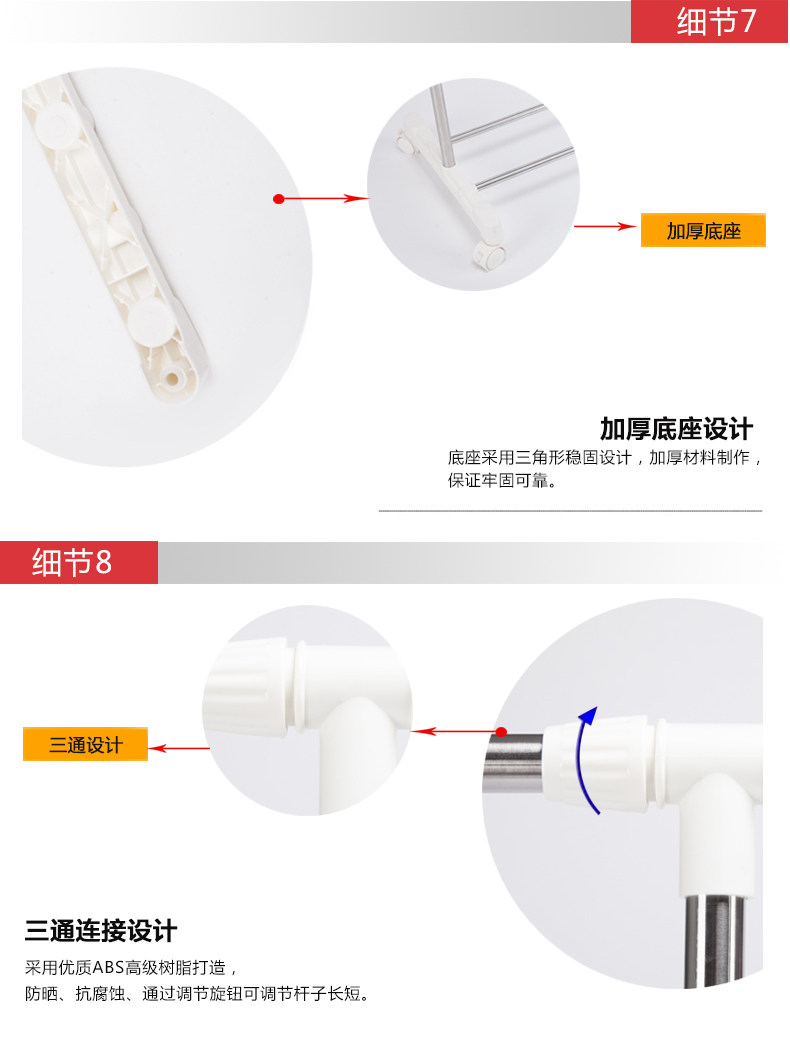 细节7

加厚底座

加厚底座设计

底座采用三角形稳固设计，加厚材料制作，保证牢固可靠。

细节8

三通设计

三通连接设计

采用优质ABS高级树脂打造，
防晒、抗腐蚀、通过调节旋钮可调节杆子长短。