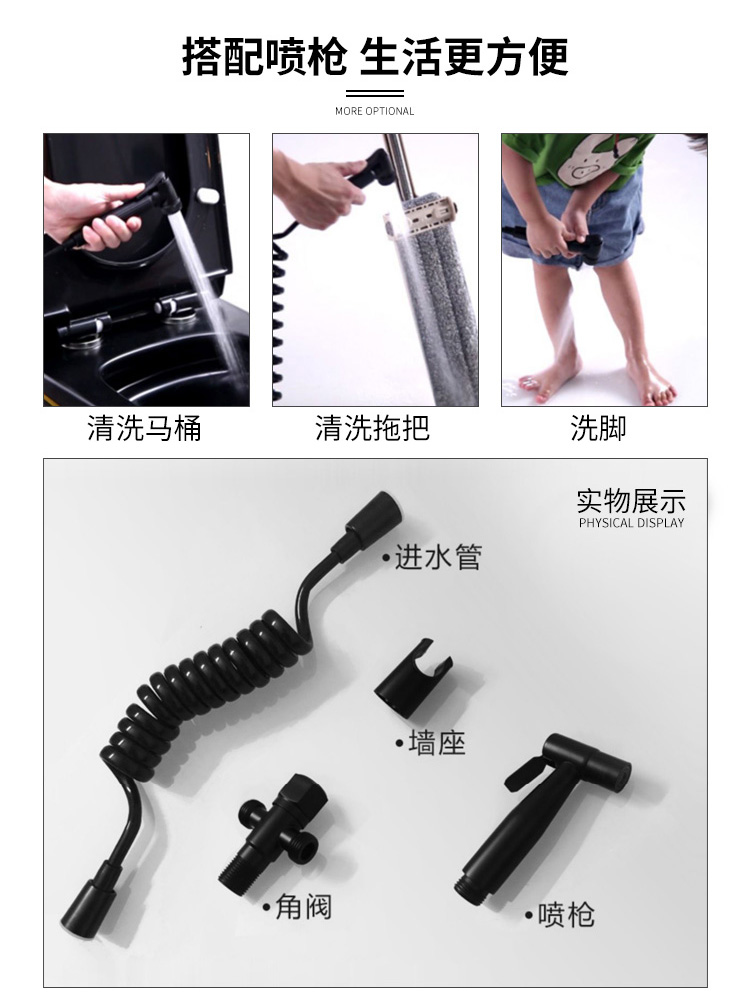 搭配喷枪 生活更方便

MORE OPTIONAL

清洗马桶

清洗拖把

洗脚

实物展示
PHYSICAL DISPLAY

•进水管

•墙座

•角阀

•喷枪