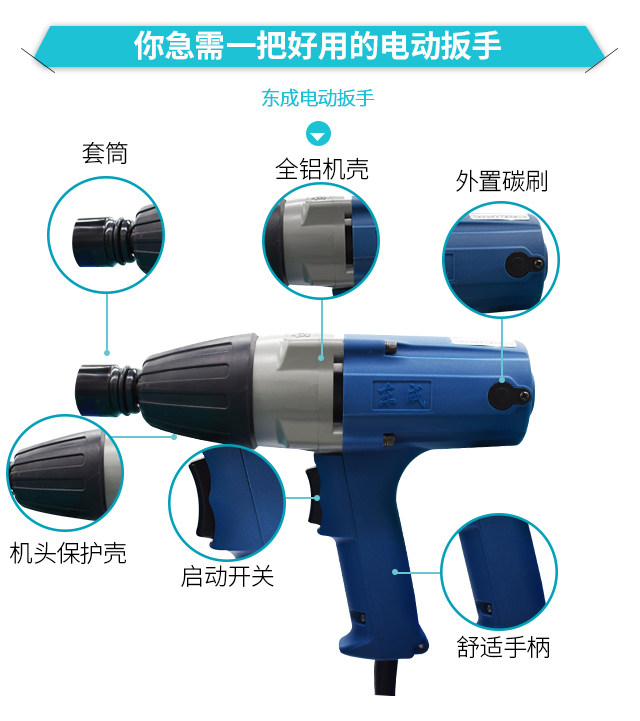 你急需一把好用的电动扳手

东成电动扳手

套筒

全铝机壳

外置碳刷

东成

机头保护壳

启动开关

舒适手柄