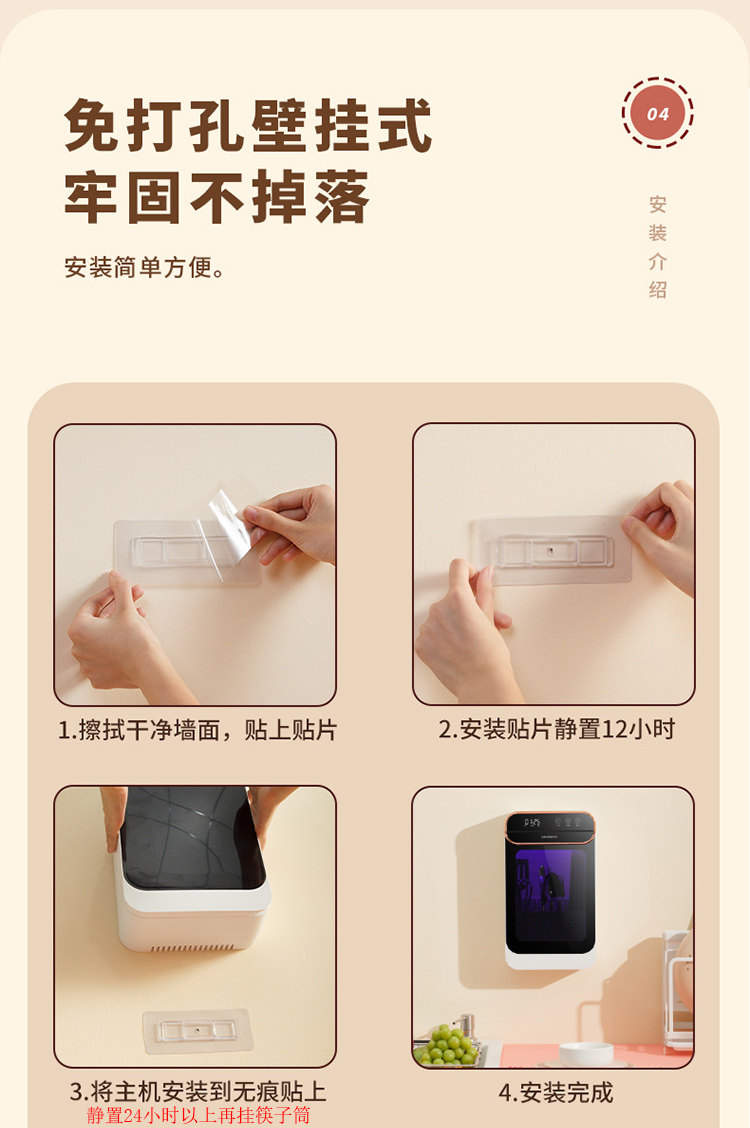 免打孔壁挂式
牢固不掉落

安装简单方便。

04

安装介绍

1.擦拭干净墙面，贴上贴片

2.安装贴片静置12小时

3.将主机安装到无痕贴上
静置24小时以上再挂筷子筒

4.安装完成