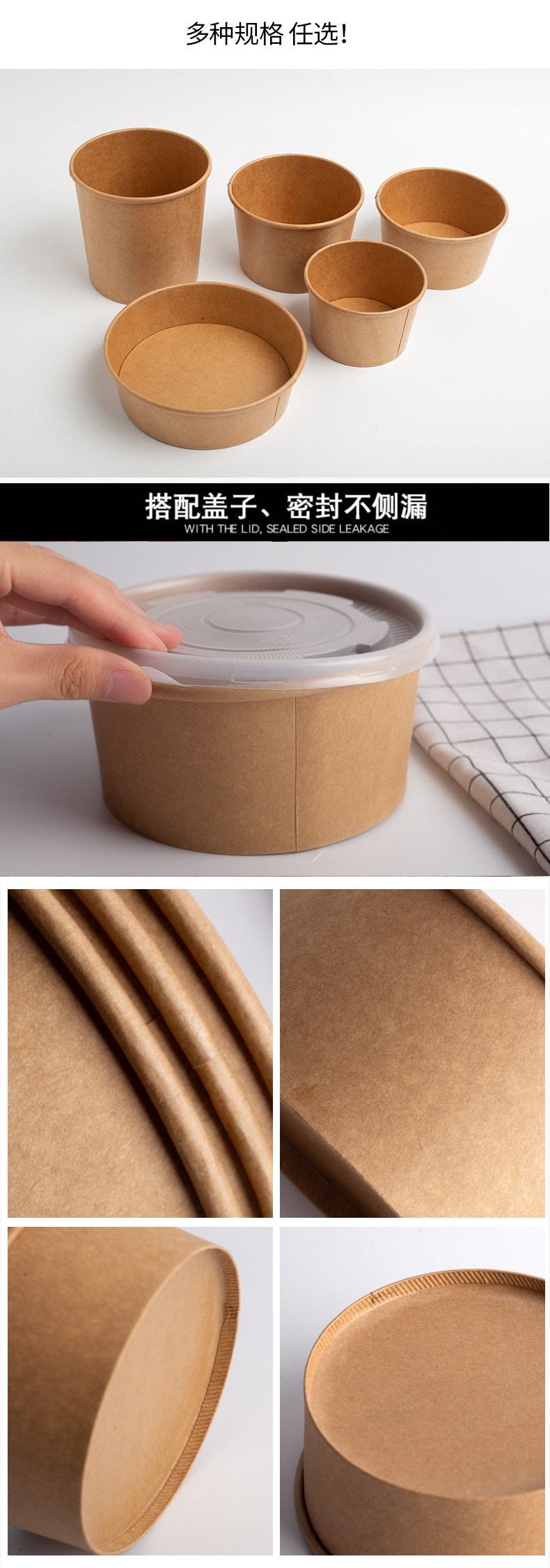 多种规格 任选!

搭配盖子、密封不侧漏
WITH THE LID, SEALED SIDE LEAKAGE