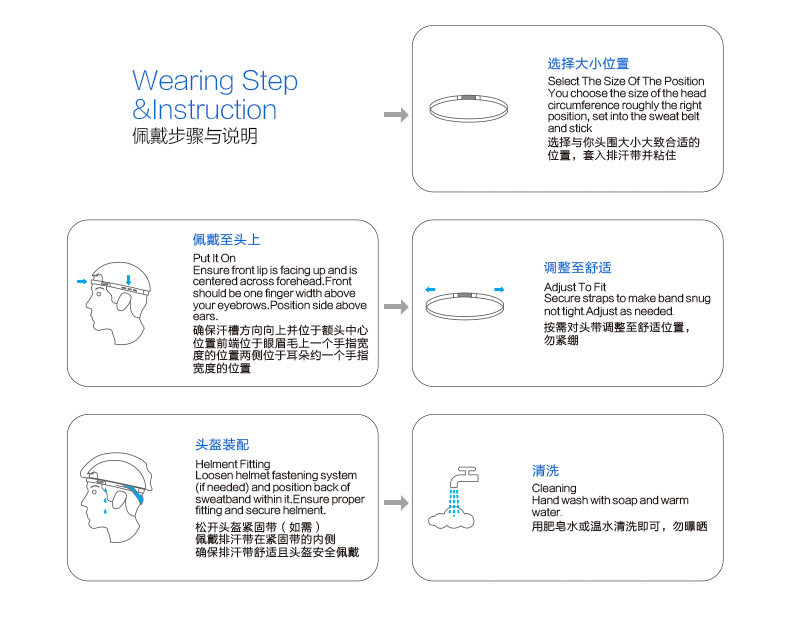 Wearing Step
&Instruction
佩戴步骤与说明

选择大小位置
Select The Size Of The Position
You choose the size of the head circumference roughly the right position, set into the sweat belt and stick
选择与你头围大小大致合适的位置，套入排汗带并粘住

佩戴至头上
Put It On
Ensure front lip is facing up and is centered across forehead.Front should be one finger width above your eyebrows.Position side above ears.
确保汗槽方向向上并位于额头中心位置前端位于眼眉毛上一个手指宽度的位置两侧位于耳朵约一个手指宽度的位置

调整至舒适
Adjust To Fit
Secure straps to make band snug not tight.Adjust as needed.
按需对头带调整至舒适位置，勿紧绷

头盔装配
Helment Fitting
Loosen helmet fastening system (if needed) and position back of sweatband within it.Ensure proper fitting and secure helment.
松开头盔紧固带（如需）
佩戴排汗带在紧固带的内侧
确保排汗带舒适且头盔安全佩戴

清洗
Cleaning
Hand wash with soap and warm water.
用肥皂水或温水清洗即可，勿曝晒