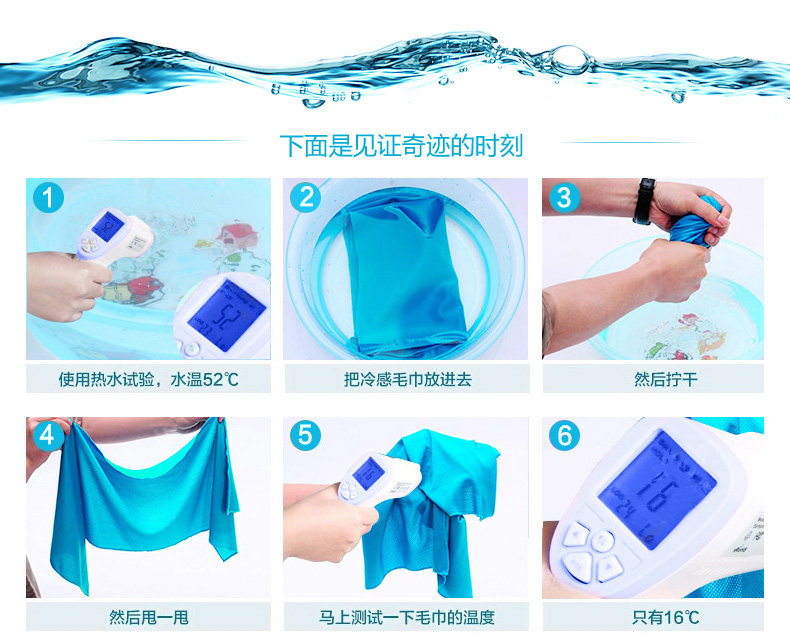 下面是见证奇迹的时刻

1

52

使用热水试验，水温52℃

2

把冷感毛巾放进去

3

然后拧干

4

然后甩一甩

5

16

马上测试一下毛巾的温度

6

16

只有16℃