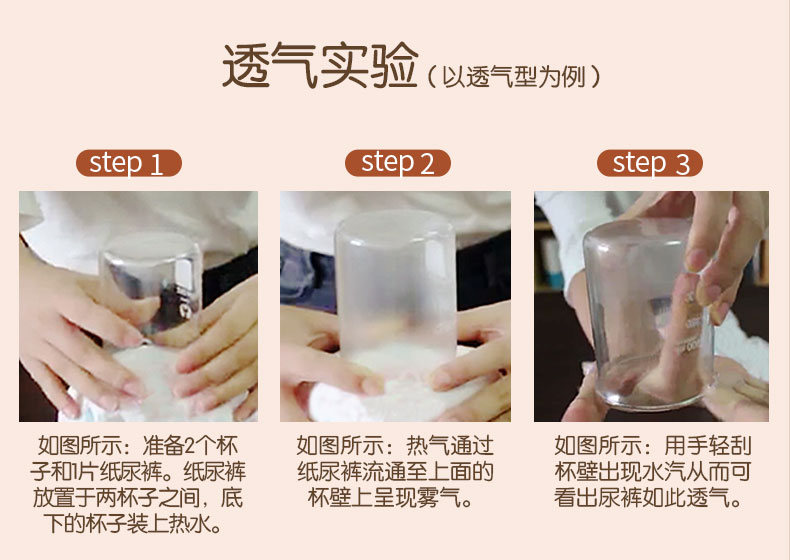 透气实验（以透气型为例）

step 1

如图所示：准备2个杯子和1片纸尿裤。纸尿裤放置于两杯子之间，底下的杯子装上热水。

step 2

如图所示：热气通过纸尿裤流通至上面的杯壁上呈现雾气。

step 3

如图所示：用手轻刮杯壁出现水汽从而可看出尿裤如此透气。