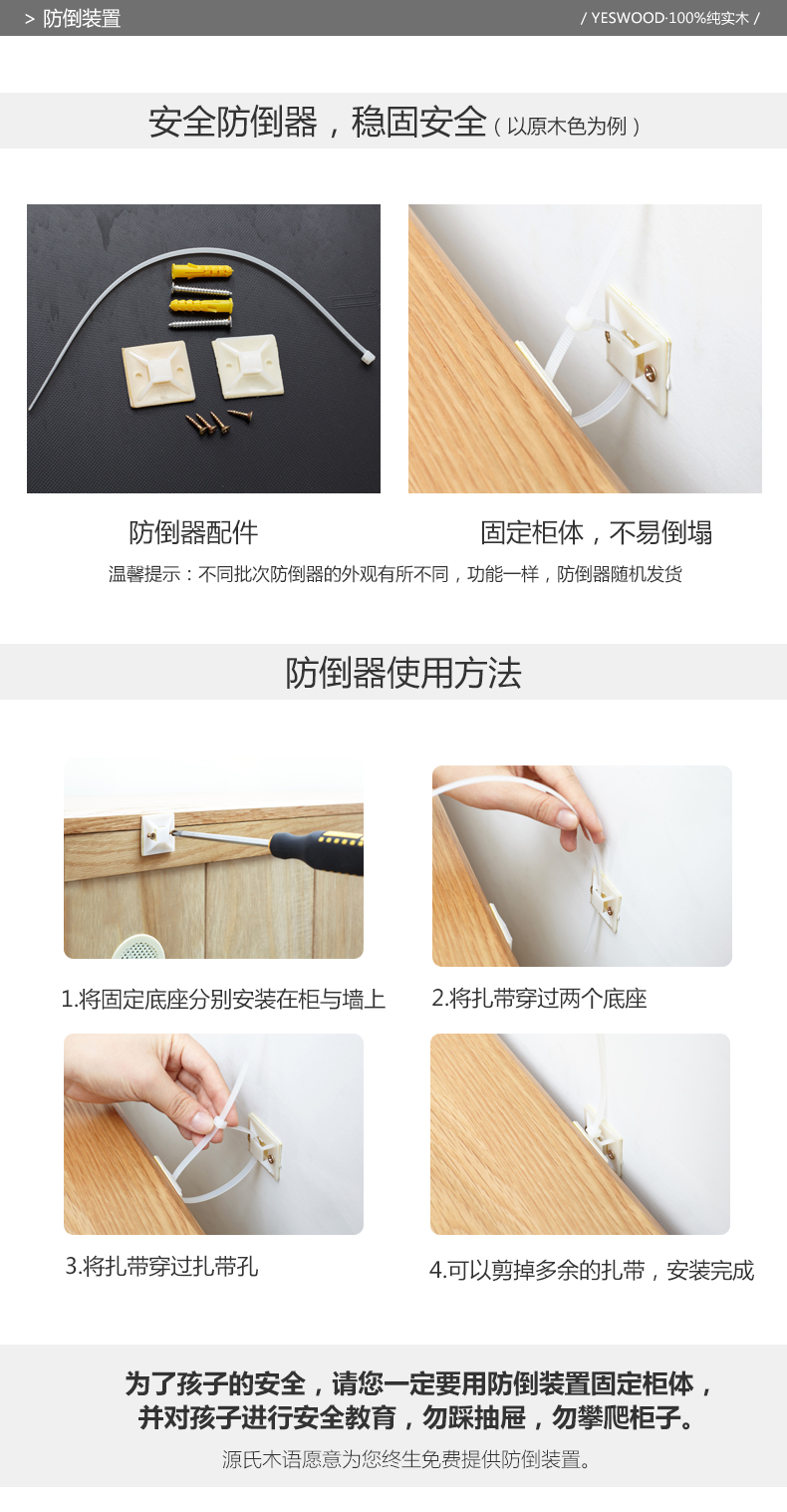 > 防倒装置

/ YESWOOD·100%纯实木 /

安全防倒器，稳固安全（以原木色为例）

防倒器配件

固定柜体，不易倒塌

温馨提示：不同批次防倒器的外观有所不同，功能一样，防倒器随机发货

防倒器使用方法

1.将固定底座分别安装在柜与墙上

2.将扎带穿过两个底座

3.将扎带穿过扎带孔

4.可以剪掉多余的扎带，安装完成

为了孩子的安全，请您一定要用防倒装置固定柜体，并对孩子进行安全教育，勿踩抽屉，勿攀爬柜子。

源氏木语愿意为您终生免费提供防倒装置。