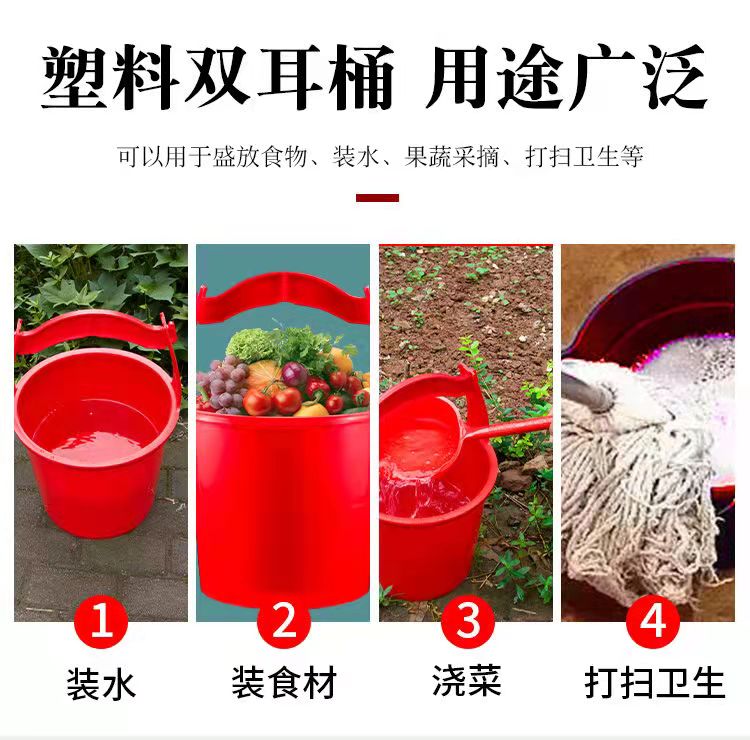 塑料双耳桶 用途广泛

可以用于盛放食物、装水、果蔬采摘、打扫卫生等

1
装水

2
装食材

3
浇菜

4
打扫卫生