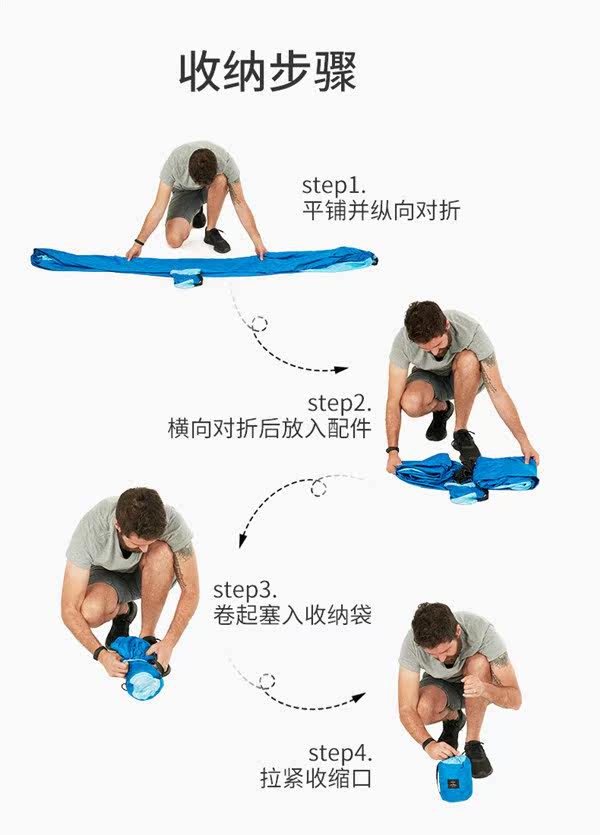 收纳步骤

step1.
平铺并纵向对折

step2.
横向对折后放入配件

step3.
卷起塞入收纳袋

step4.
拉紧收缩口