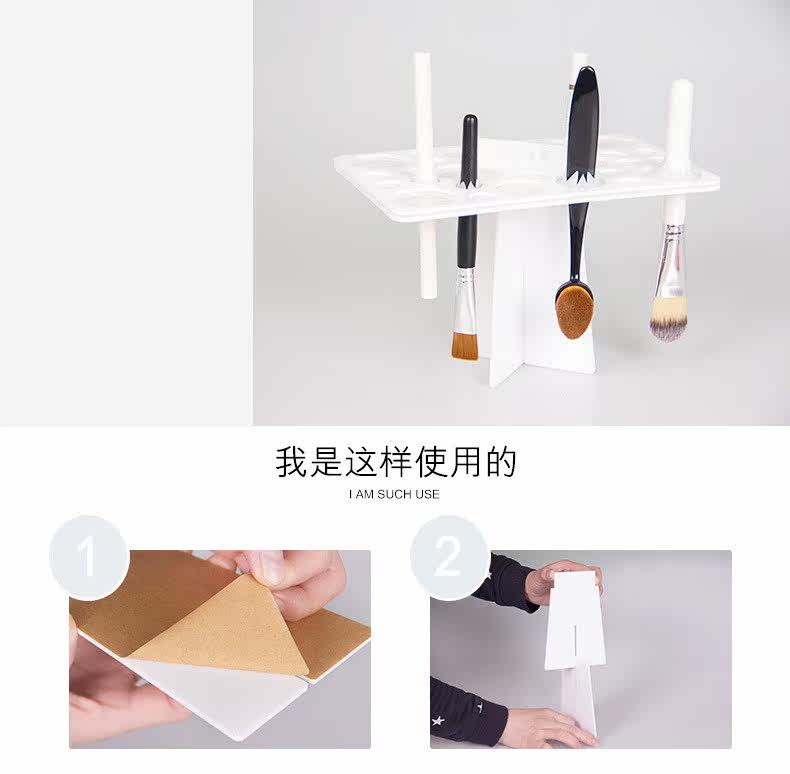 我是这样使用的
I AM SUCH USE

1

2