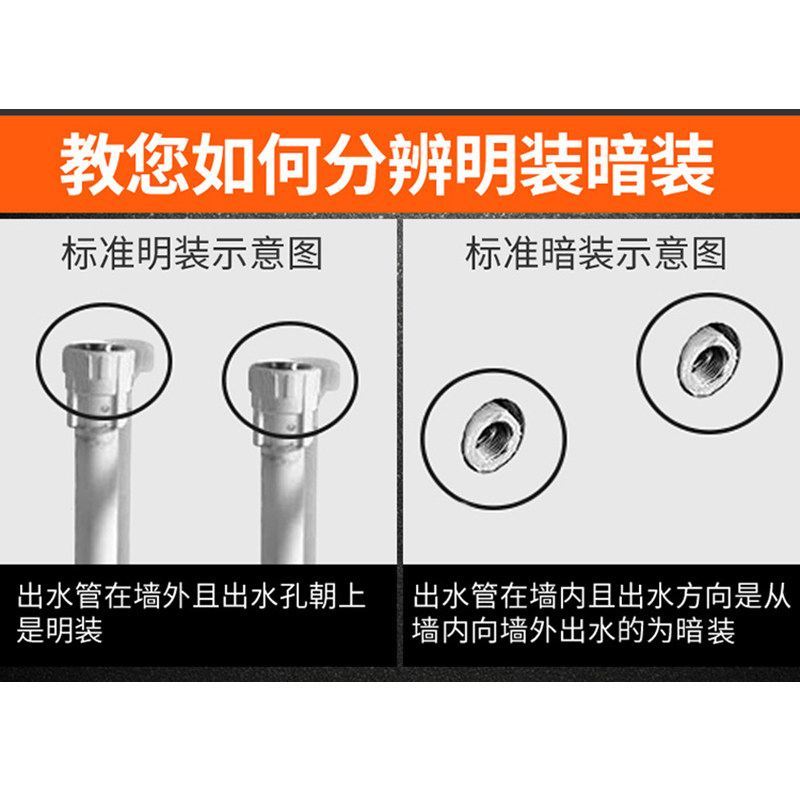 教您如何分辨明装暗装

标准明装示意图

出水管在墙外且出水孔朝上是明装

标准暗装示意图

出水管在墙内且出水方向是从墙内向墙外出水的为暗装