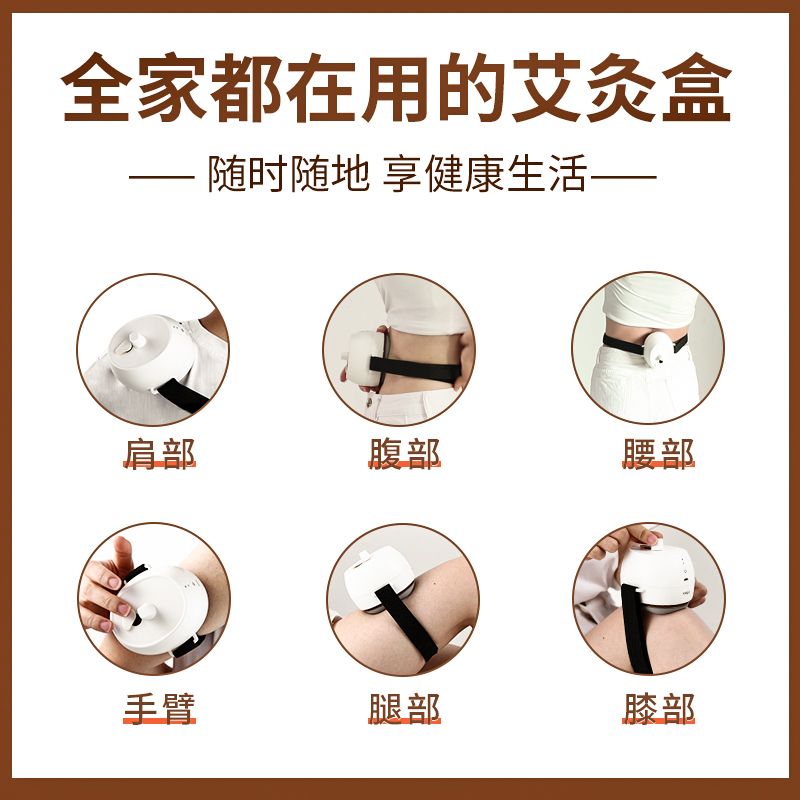 全家都在用的艾灸盒

—— 随时随地 享健康生活——

肩部

腹部

腰部

手臂

腿部

膝部