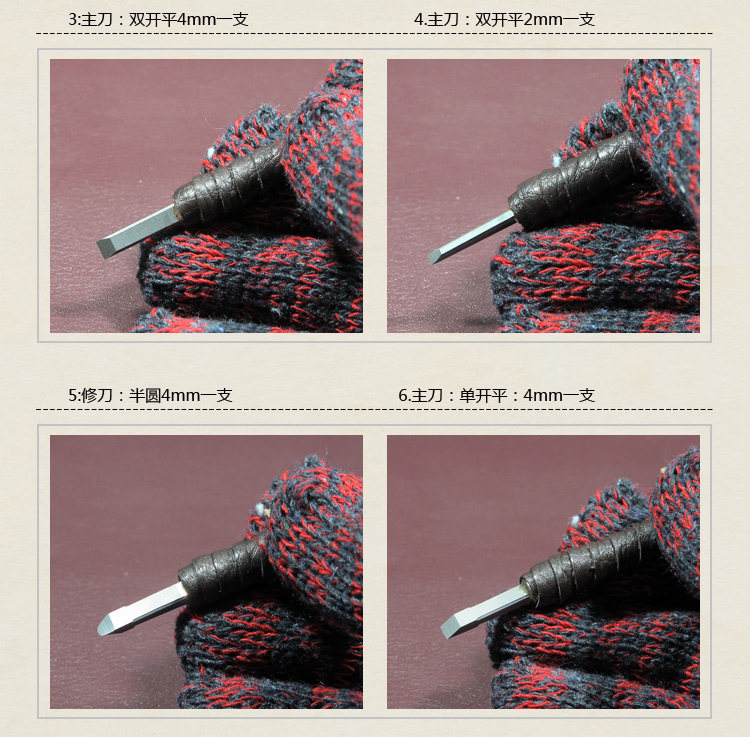 3:主刀：双开平4mm一支

4.主刀：双开平2mm一支

5:修刀：半圆4mm一支

6.主刀：单开平：4mm一支