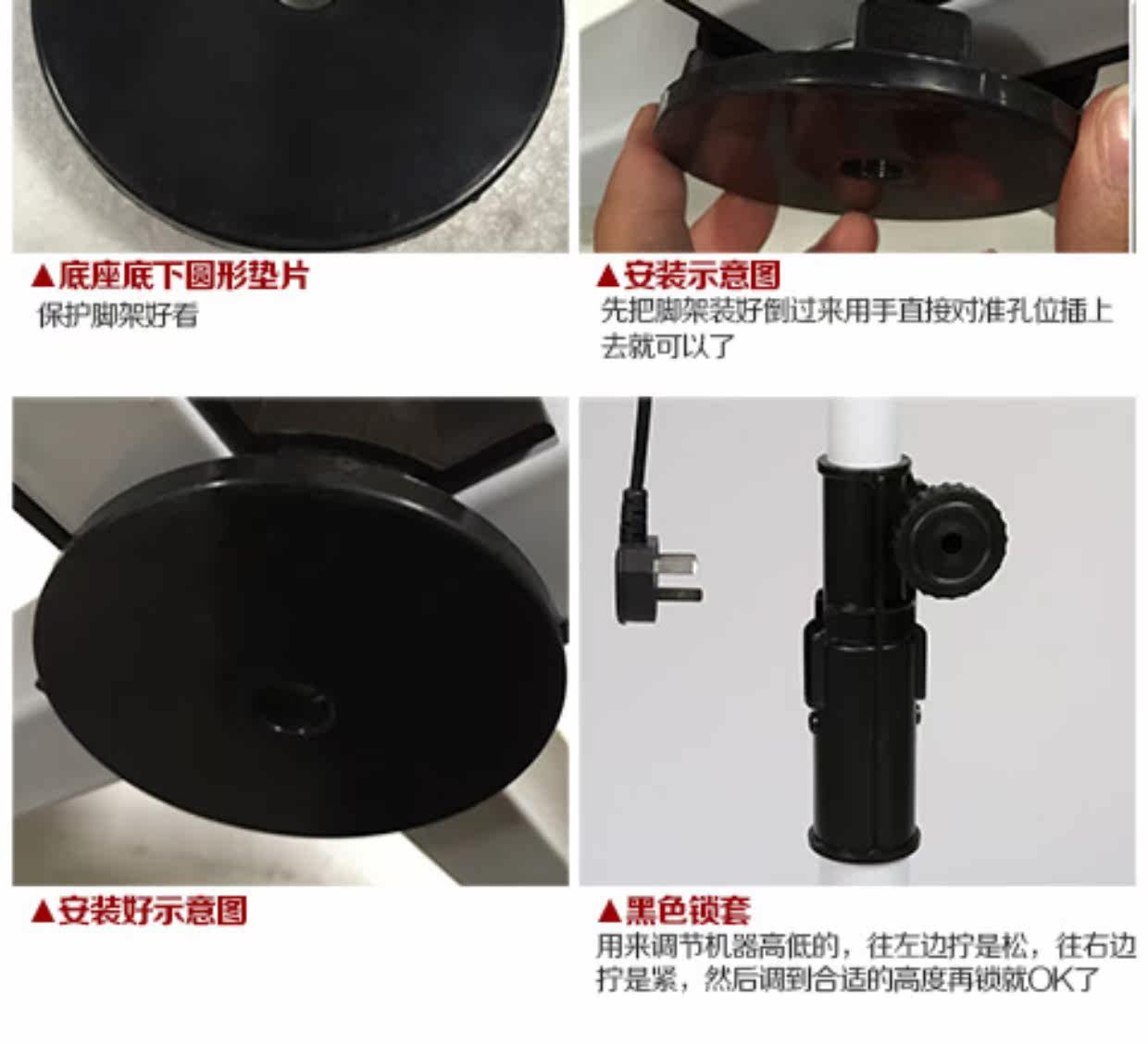 ▲底座底下圆形垫片
保护脚架好看

▲安装示意图
先把脚架装好倒过来用手直接对准孔位插上去就可以了

▲安装好示意图

▲黑色锁套
用来调节机器高低的，往左边拧是松，往右边拧是紧，然后调到合适的高度再锁就OK了