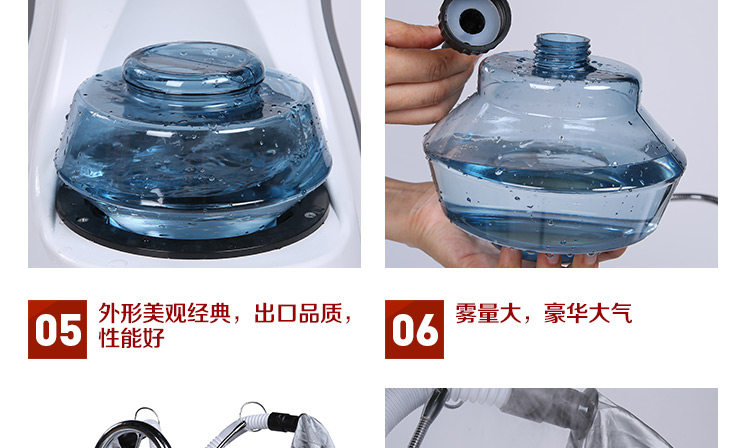 05 外形美观经典，出口品质，性能好

06 雾量大，豪华大气