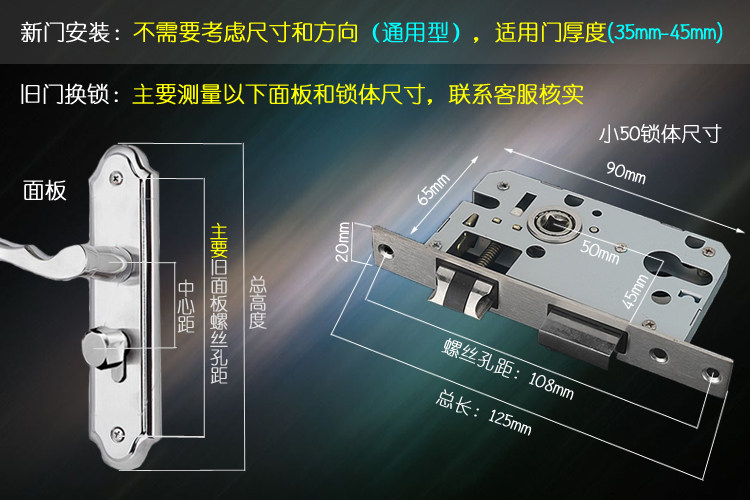 新门安装：不需要考虑尺寸和方向（通用型），适用门厚度(35mm-45mm)

旧门换锁：主要测量以下面板和锁体尺寸，联系客服核实

面板

中心距

主要旧面板螺丝孔距

总高度

小50锁体尺寸

90mm

65mm

20mm

50mm

45mm

螺丝孔距：108mm

总长：125mm