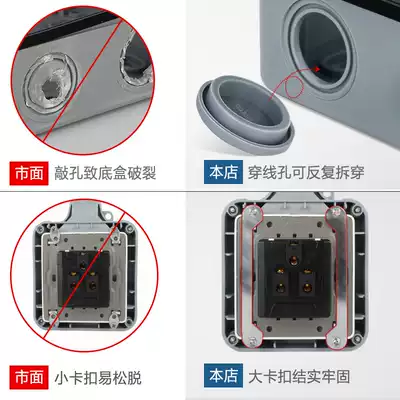 市面 敲孔致底盒破裂

本店 穿线孔可反复拆穿

市面 小卡扣易松脱

本店 大卡扣结实牢固