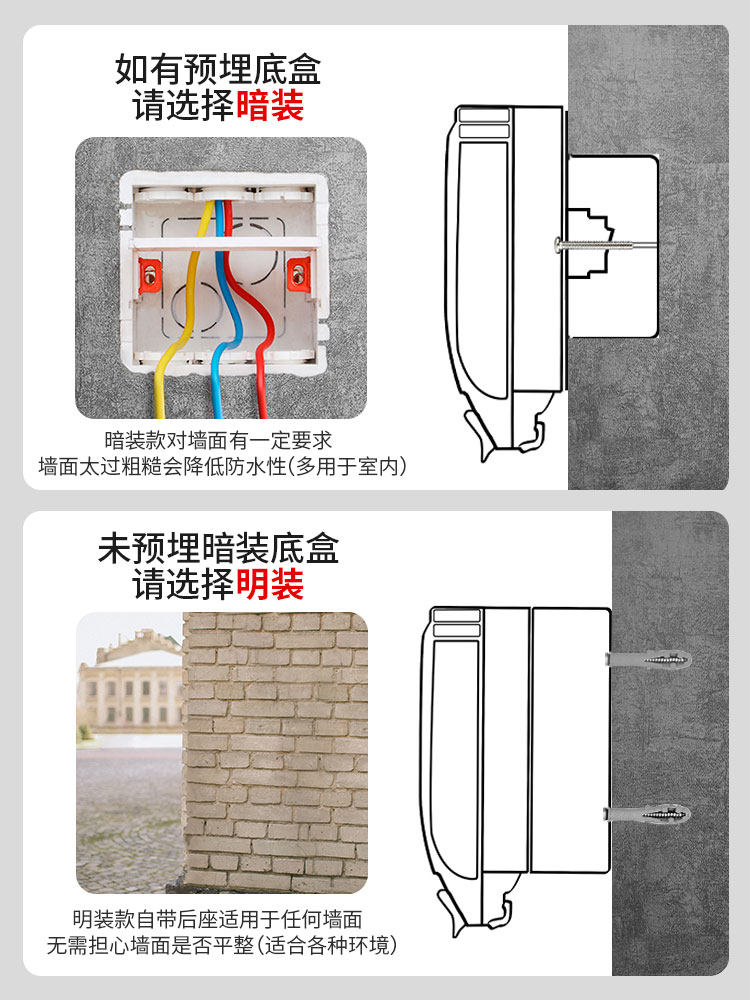 如有预埋底盒
请选择暗装

暗装款对墙面有一定要求
墙面太过粗糙会降低防水性(多用于室内)

未预埋暗装底盒
请选择明装

明装款自带后座适用于任何墙面
无需担心墙面是否平整(适合各种环境)