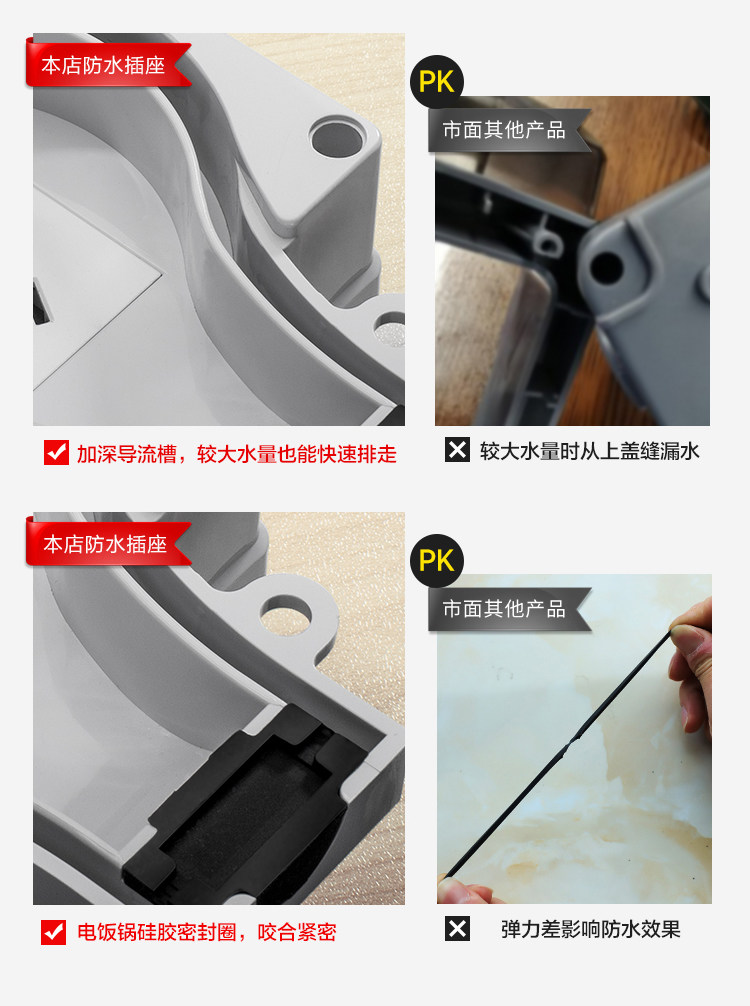 本店防水插座

PK

市面其他产品

加深导流槽，较大水量也能快速排走

较大水量时从上盖缝漏水

本店防水插座

PK

市面其他产品

电饭锅硅胶密封圈，咬合紧密

弹力差影响防水效果