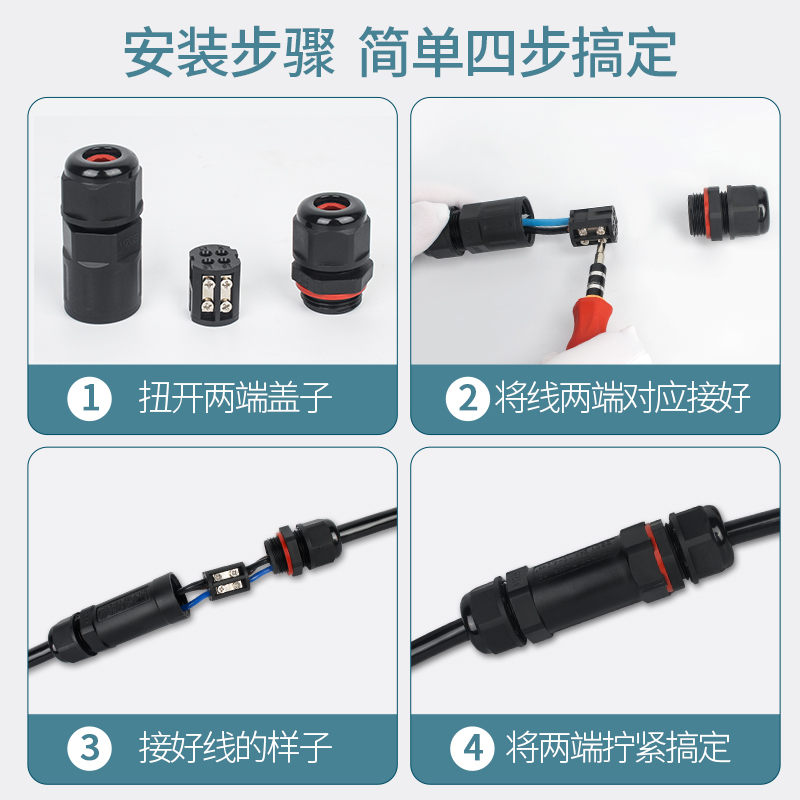 安装步骤 简单四步搞定

1 扭开两端盖子

2 将线两端对应接好

3 接好线的样子

4 将两端拧紧搞定