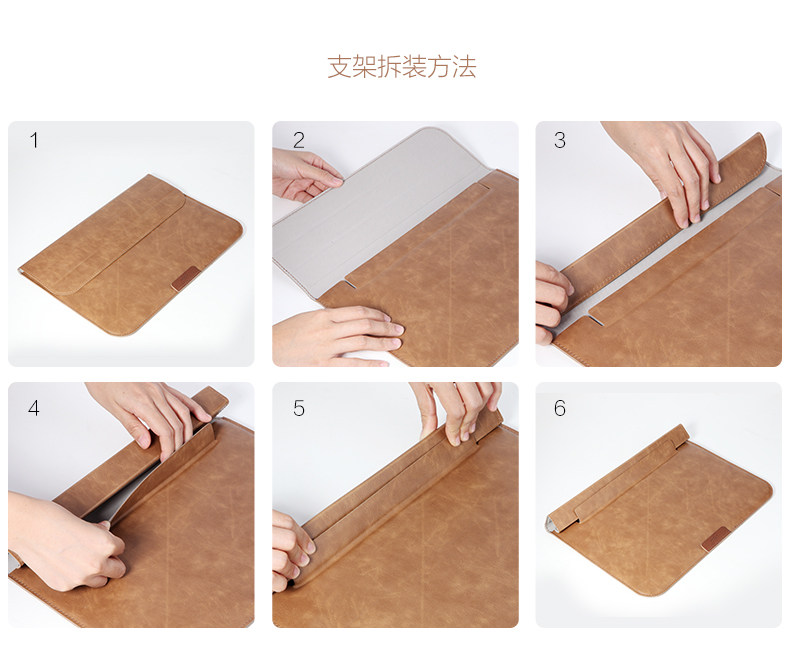 支架拆装方法

1

2

3

4

5

6