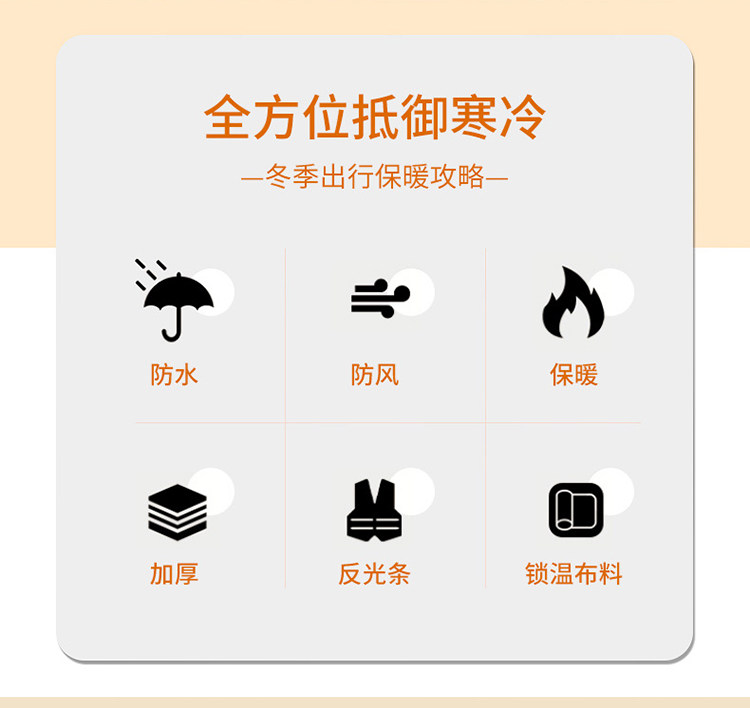 全方位抵御寒冷

—冬季出行保暖攻略—

防水

防风

保暖

加厚

反光条

锁温布料