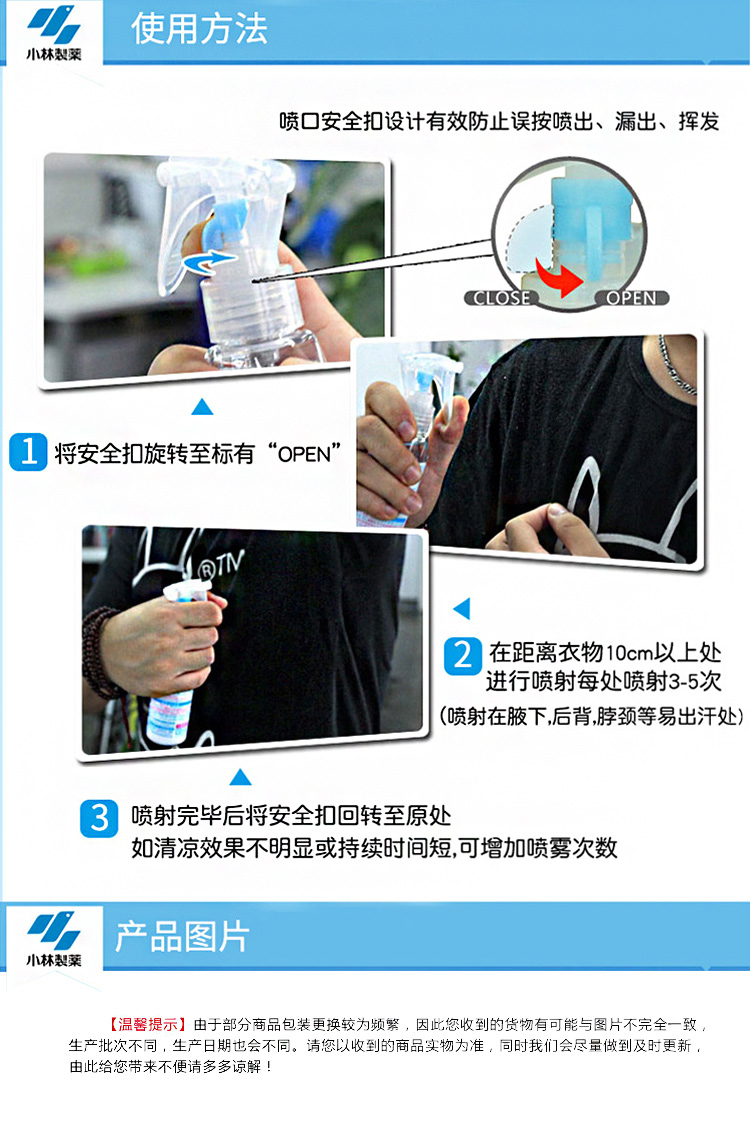 小林製薬
使用方法

喷口安全扣设计有效防止误按喷出、漏出、挥发

CLOSE
OPEN

1 将安全扣旋转至标有“OPEN”

2 在距离衣物10cm以上处进行喷射每处喷射3-5次
(喷射在腋下,后背,脖颈等易出汗处)

3 喷射完毕后将安全扣回转至原处
如清凉效果不明显或持续时间短,可增加喷雾次数

小林製薬
产品图片

【温馨提示】由于部分商品包装更换较为频繁，因此您收到的货物有可能与图片不完全一致，生产批次不同，生产日期也会不同。请您以收到的商品实物为准，同时我们会尽量做到及时更新，由此给您带来不便请多多谅解！