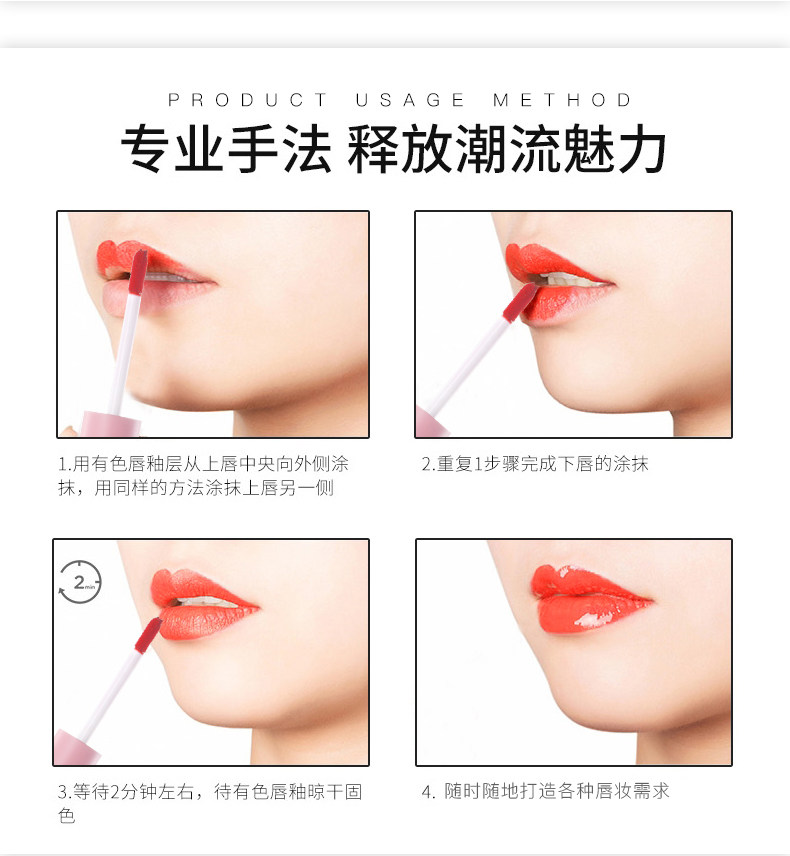 PRODUCT USAGE METHOD

专业手法 释放潮流魅力

1.用有色唇釉层从上唇中央向外侧涂抹，用同样的方法涂抹上唇另一侧

2.重复1步骤完成下唇的涂抹

2 min

3.等待2分钟左右，待有色唇釉晾干固色

4. 随时随地打造各种唇妆需求