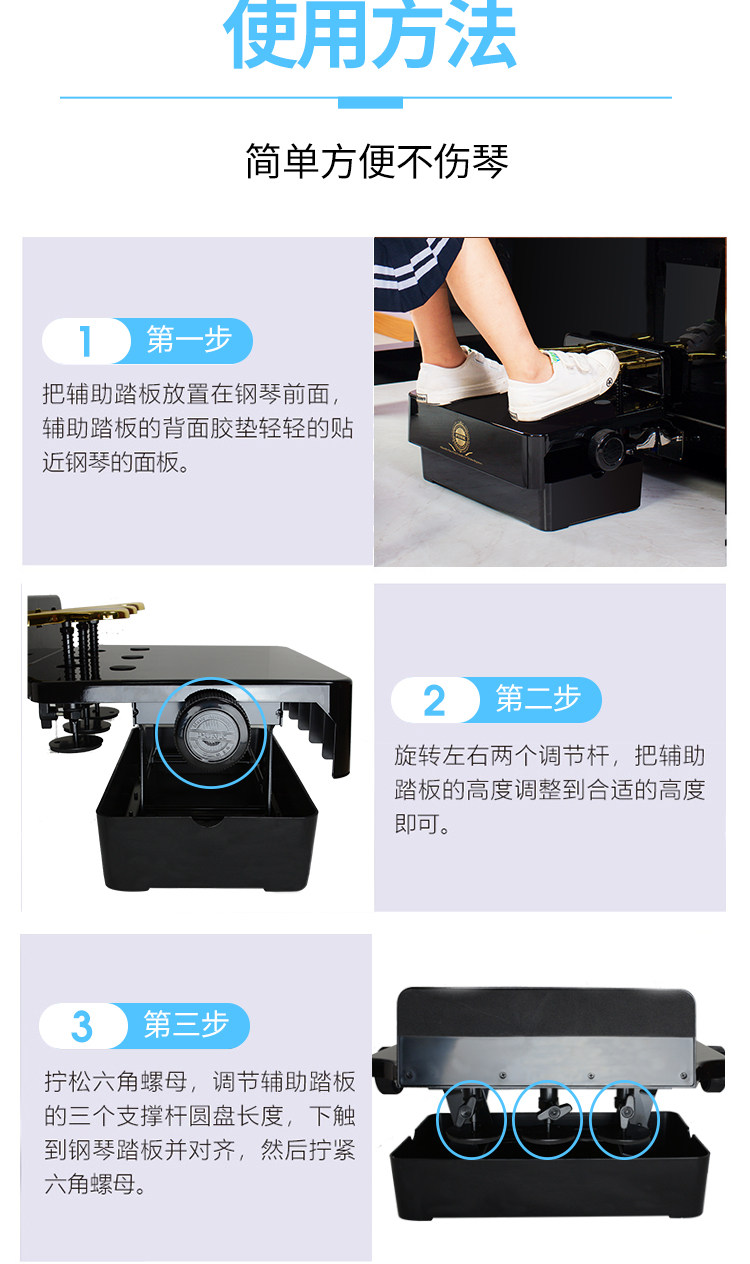 使用方法

简单方便不伤琴

1 第一步

把辅助踏板放置在钢琴前面，辅助踏板的背面胶垫轻轻的贴近钢琴的面板。

2 第二步

旋转左右两个调节杆，把辅助踏板的高度调整到合适的高度即可。

3 第三步

拧松六角螺母，调节辅助踏板的三个支撑杆圆盘长度，下触到钢琴踏板并对齐，然后拧紧六角螺母。