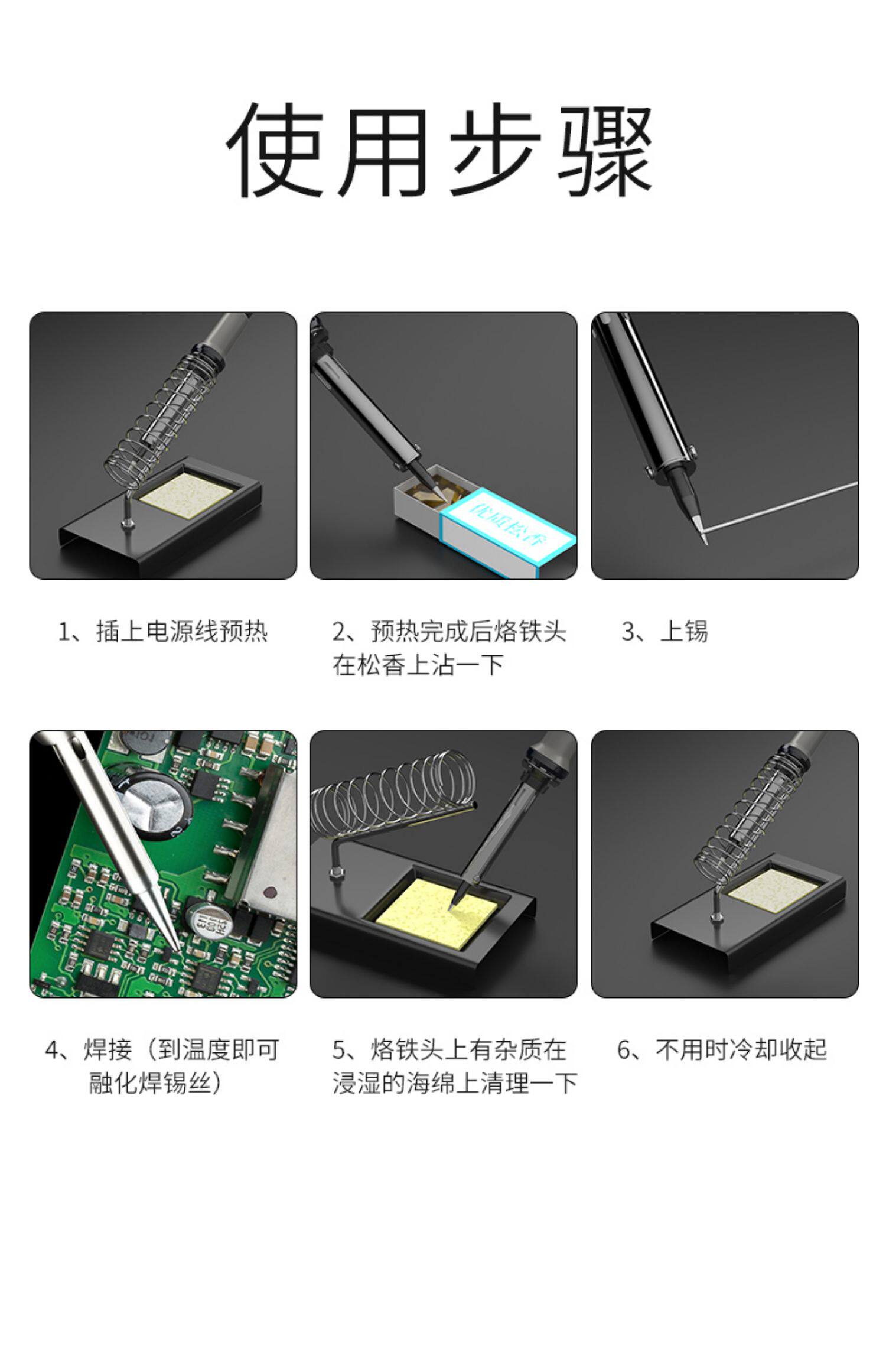 使用步骤

优质松香

1、插上电源线预热

2、预热完成后烙铁头在松香上沾一下

3、上锡

4、焊接（到温度即可融化焊锡丝）

5、烙铁头上有杂质在浸湿的海绵上清理一下

6、不用时冷却收起